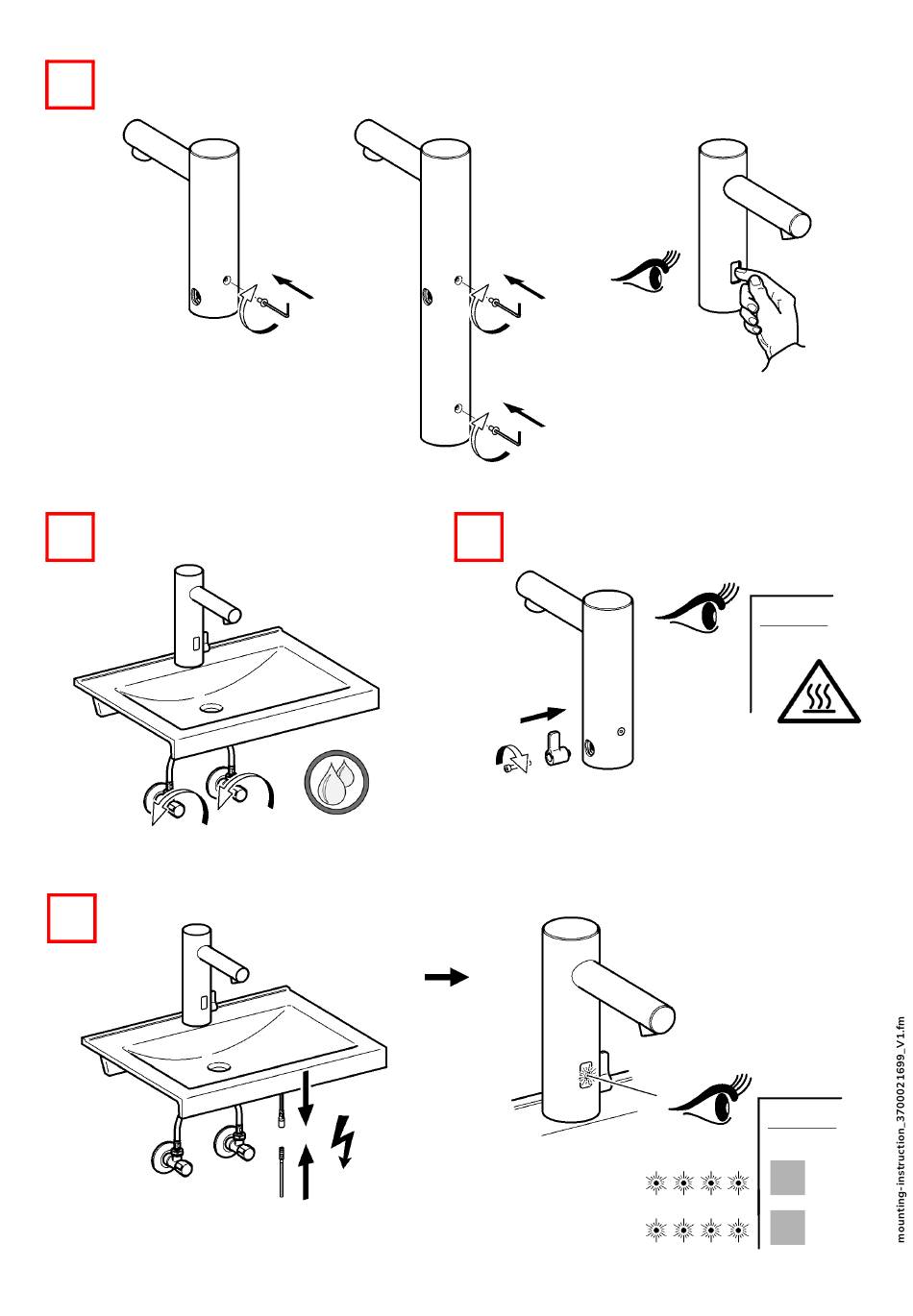 mounting-instruction_3700021699_V1.fm