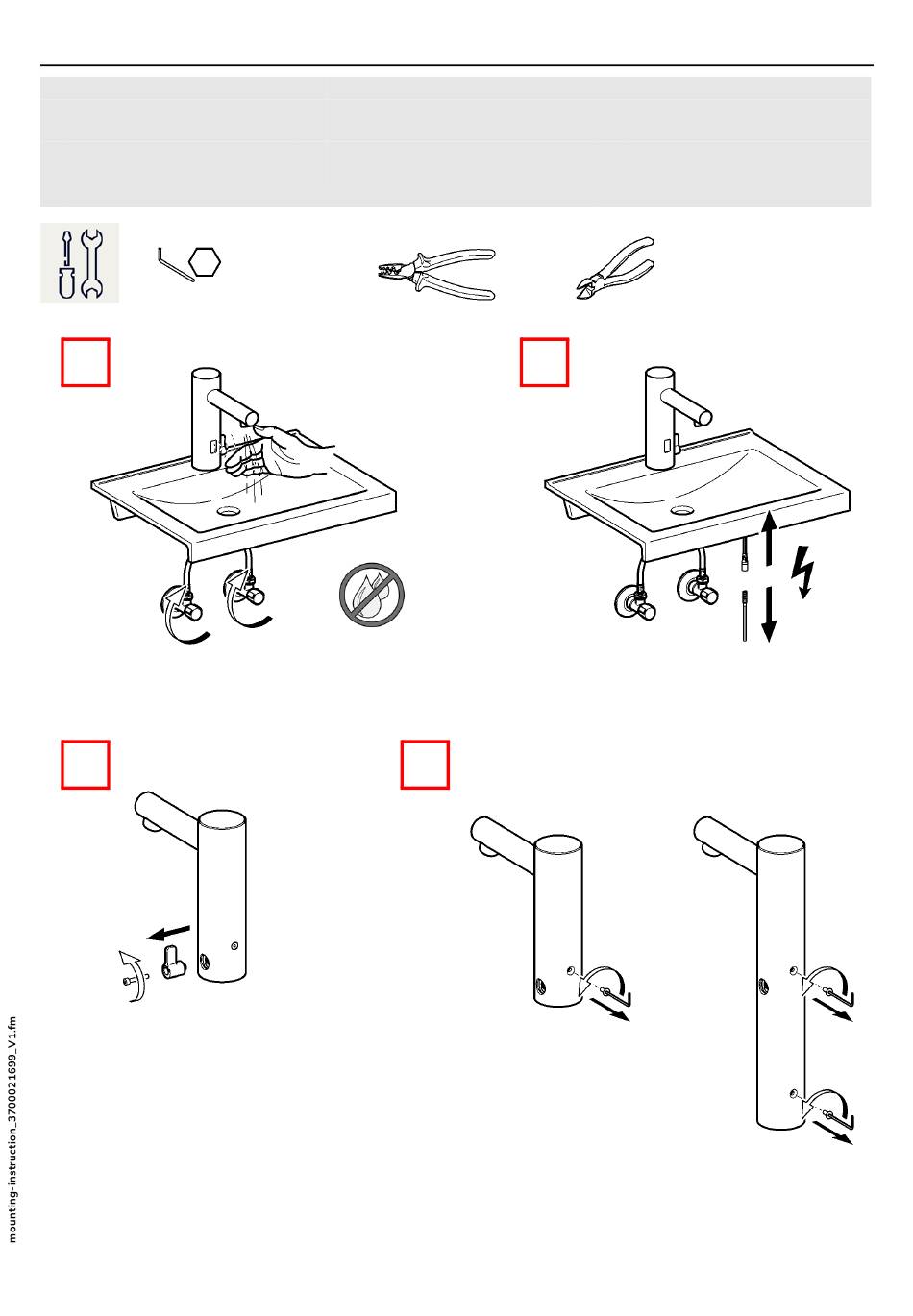 mounting-instruction_3700021699_V1.fm