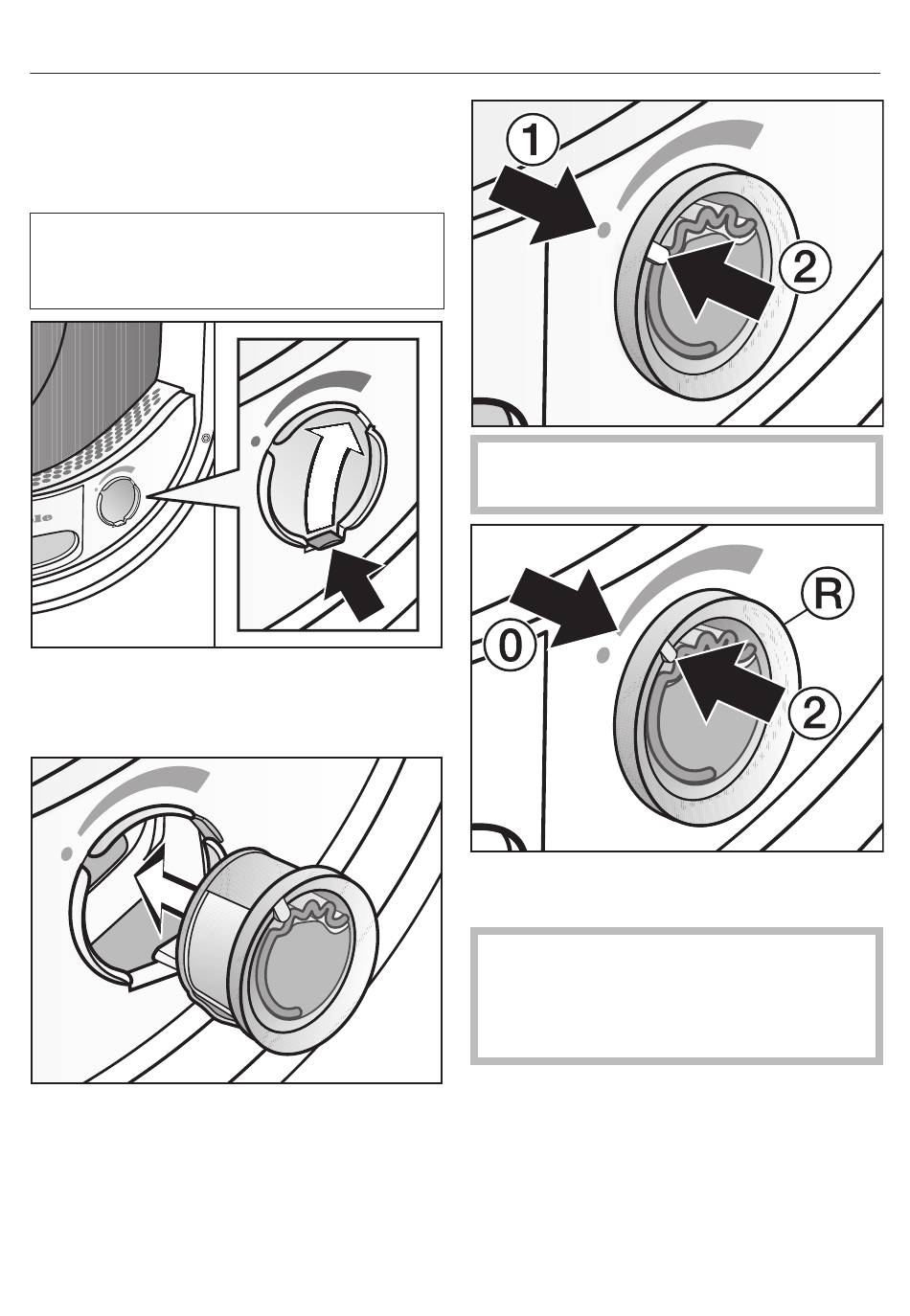 1

2

0

R

2