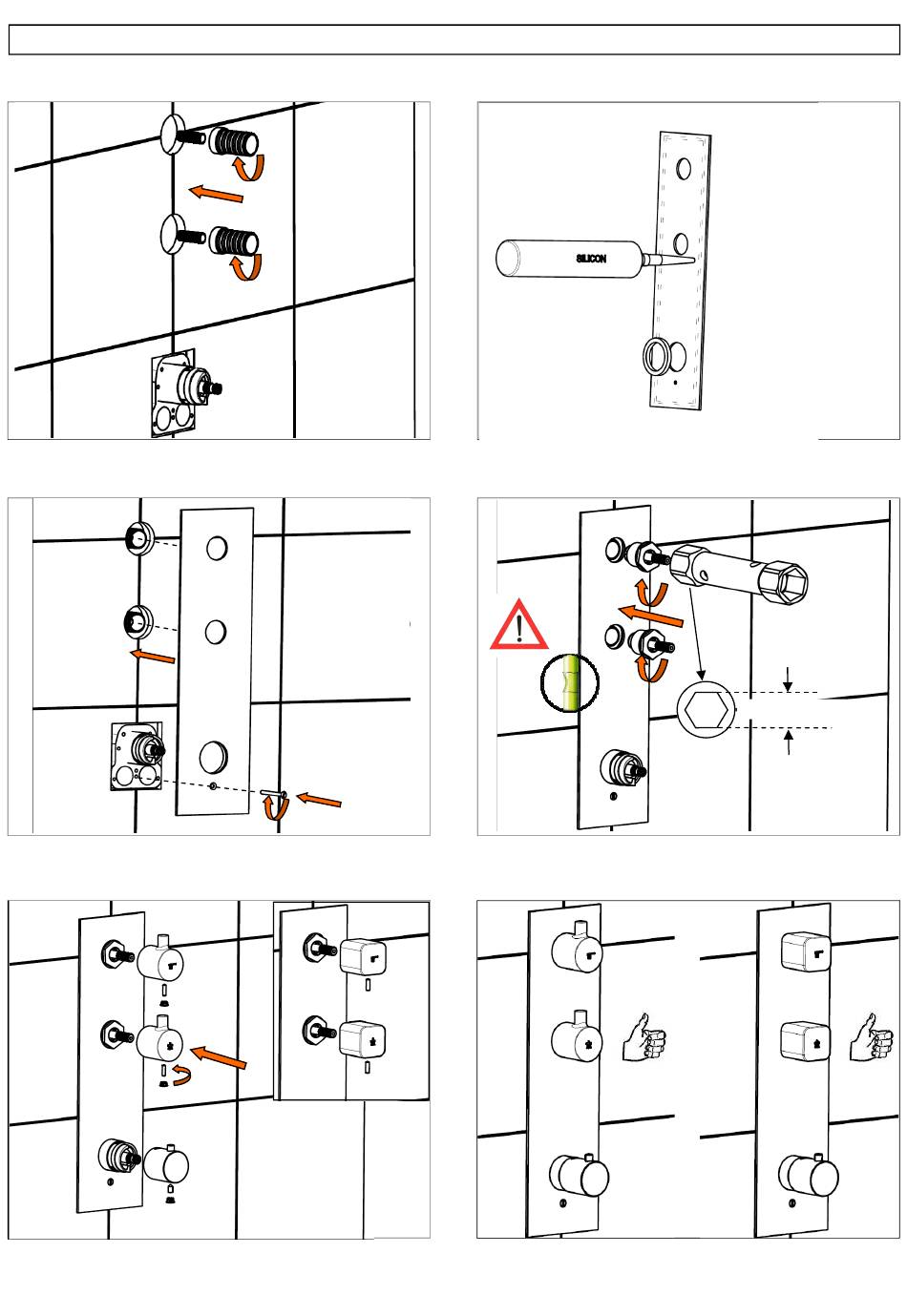 SILICON