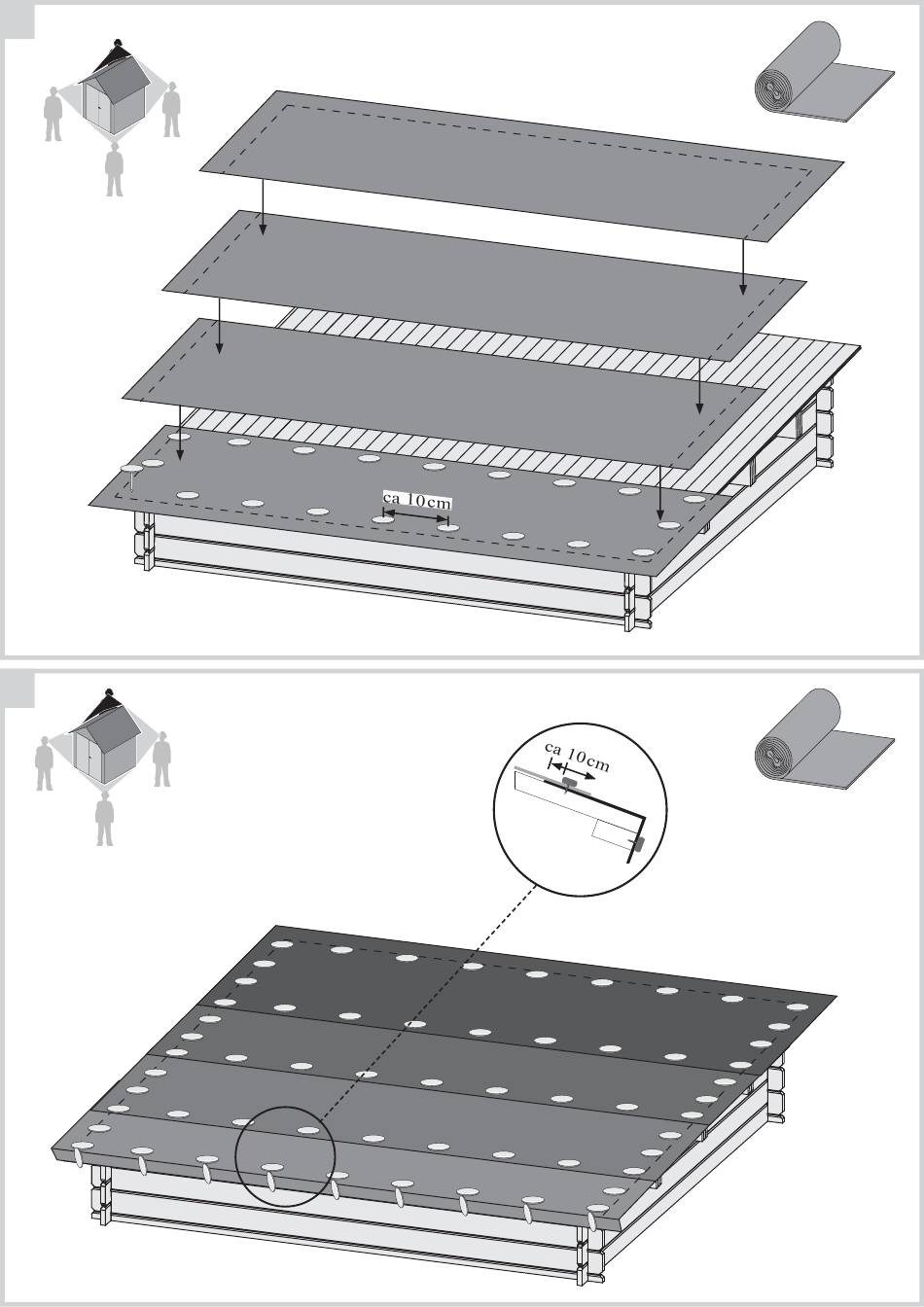 ca 10cm

ca 10cm