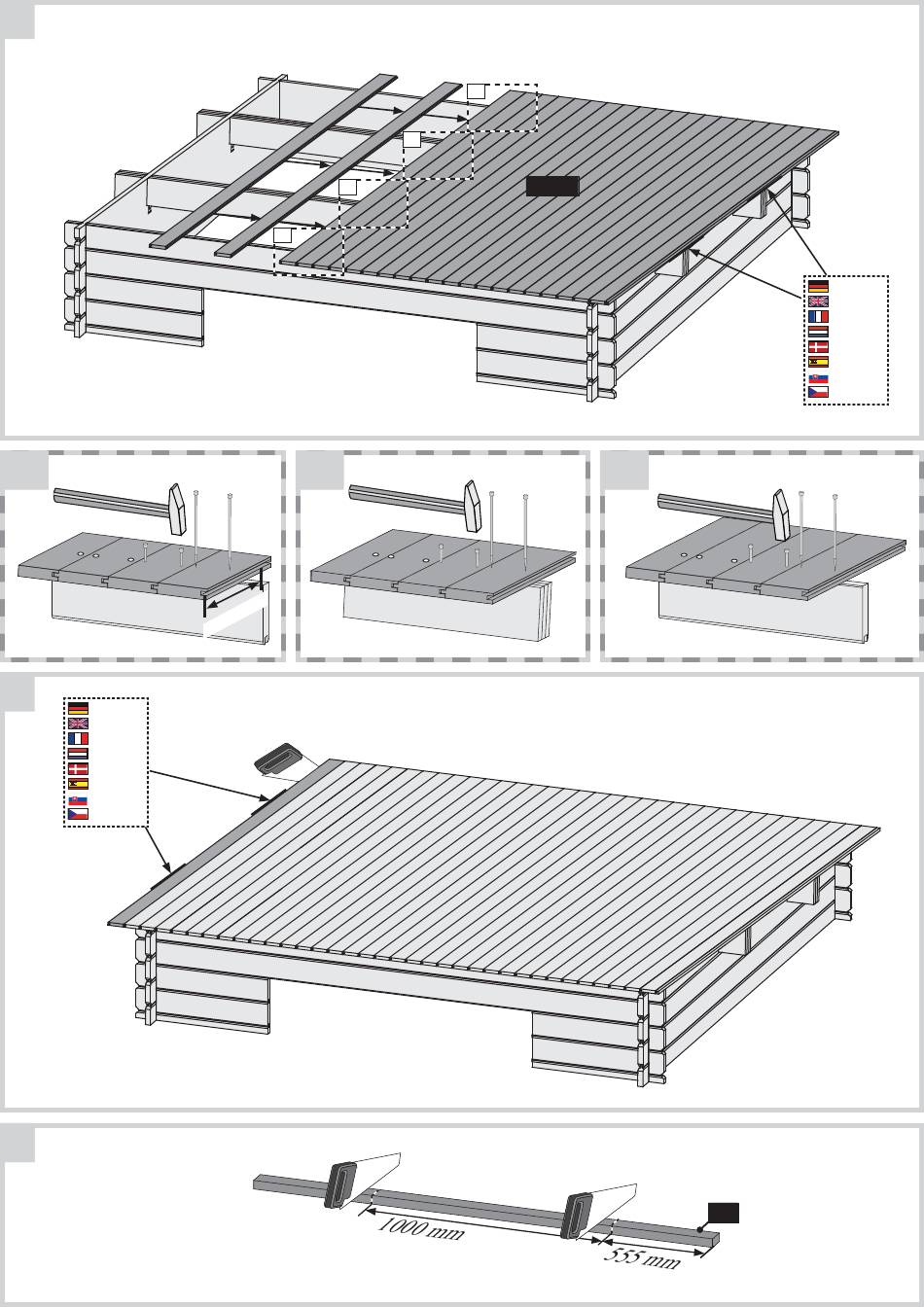 1000 mm

555 mm