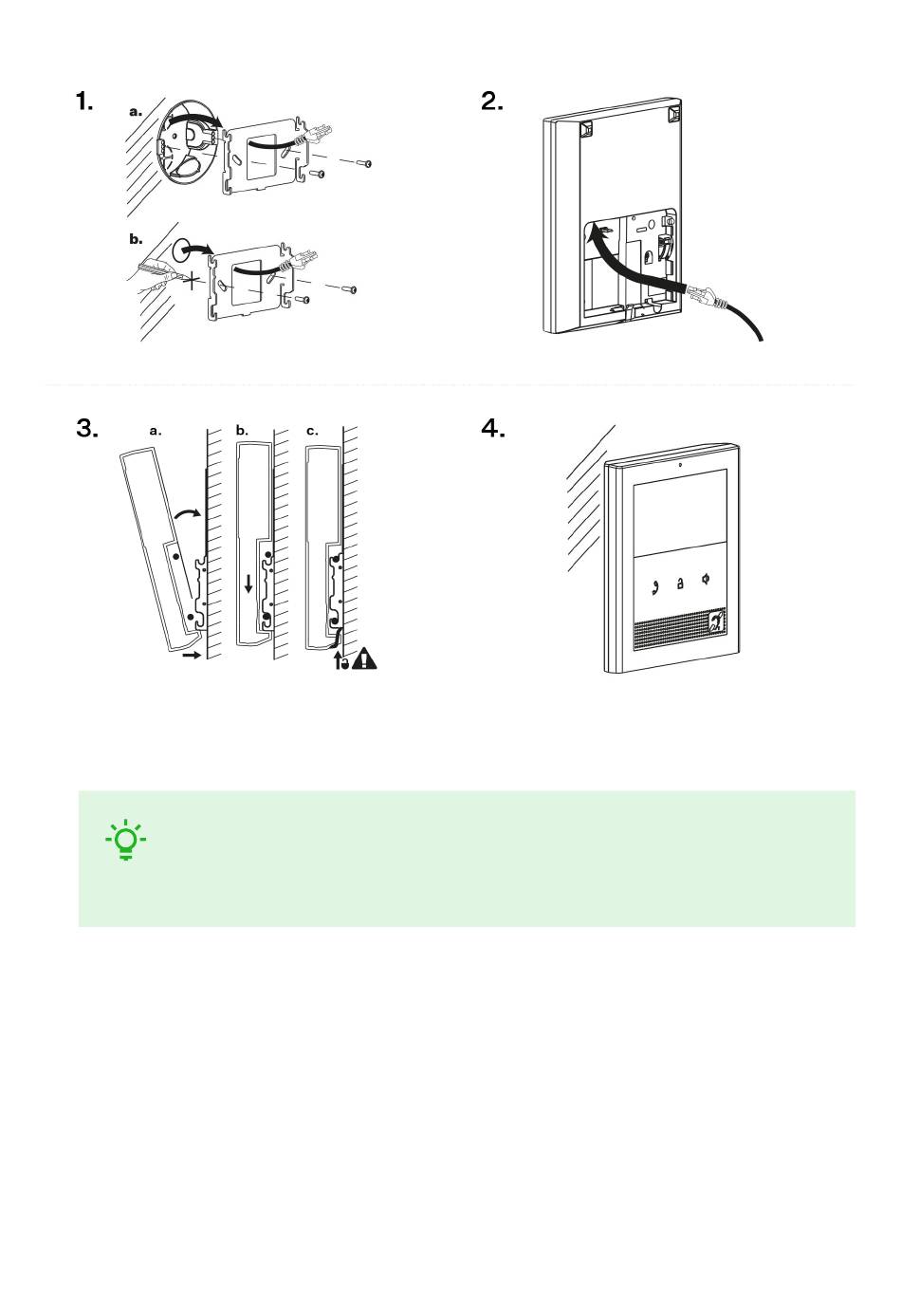 1.

a.

b.

2.

3.

a.

b.

c.

4.