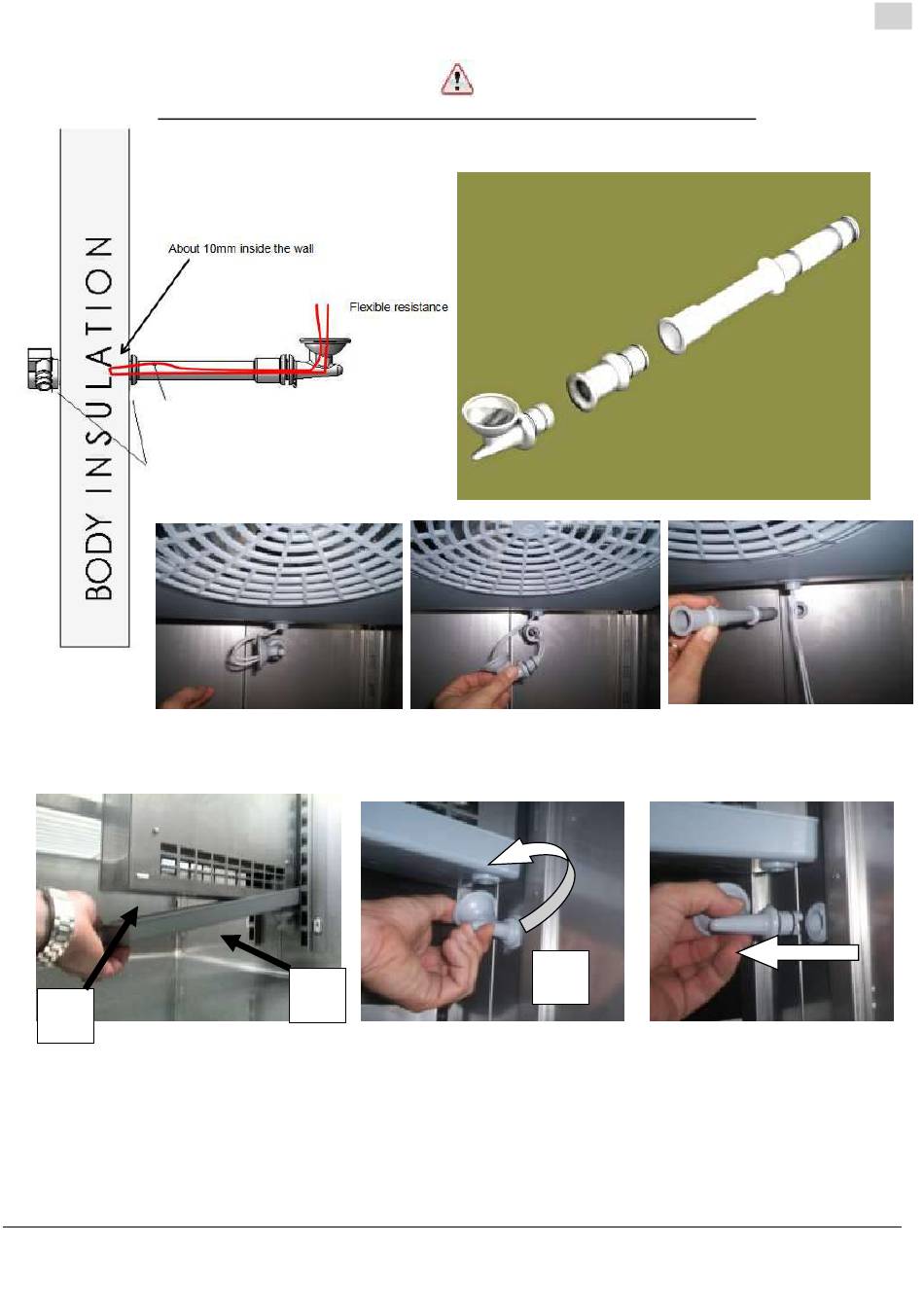 BODY INSULATION

About 10mm inside the wall

Flexible resistance