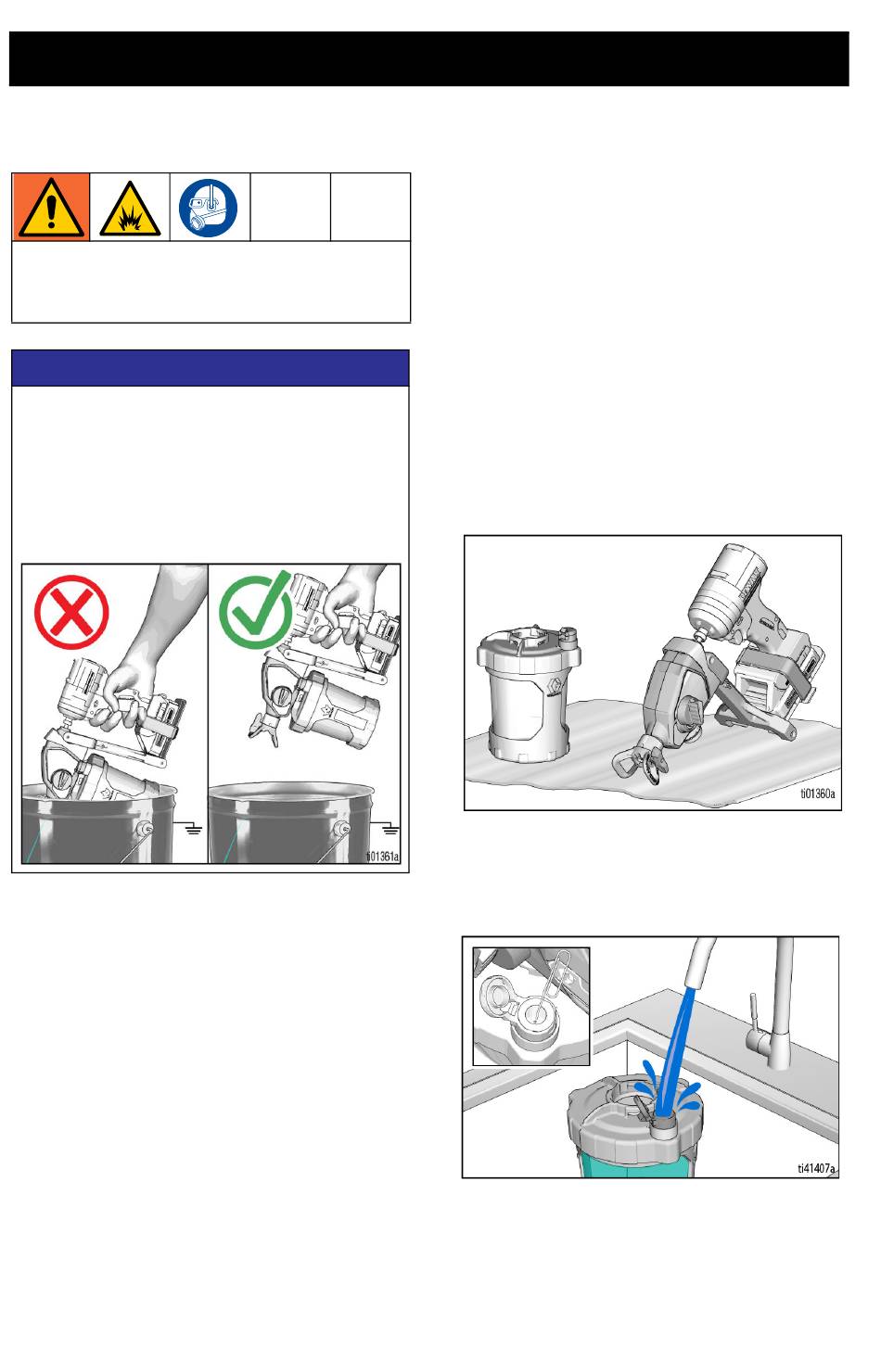 ti01361a

ti01360a

ti41407a