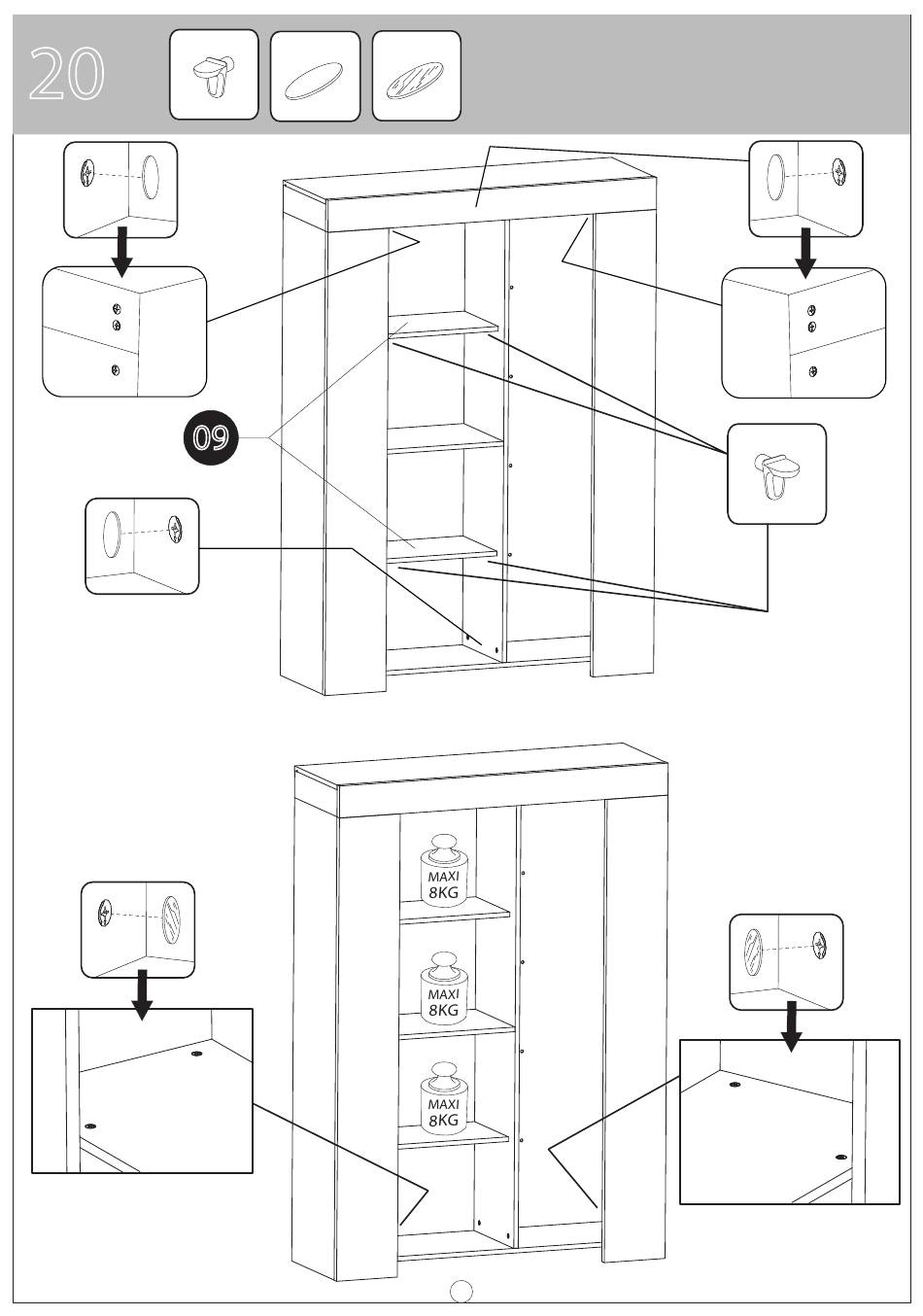 20

09

MAXI
8KG

MAXI
8KG

MAXI
8KG