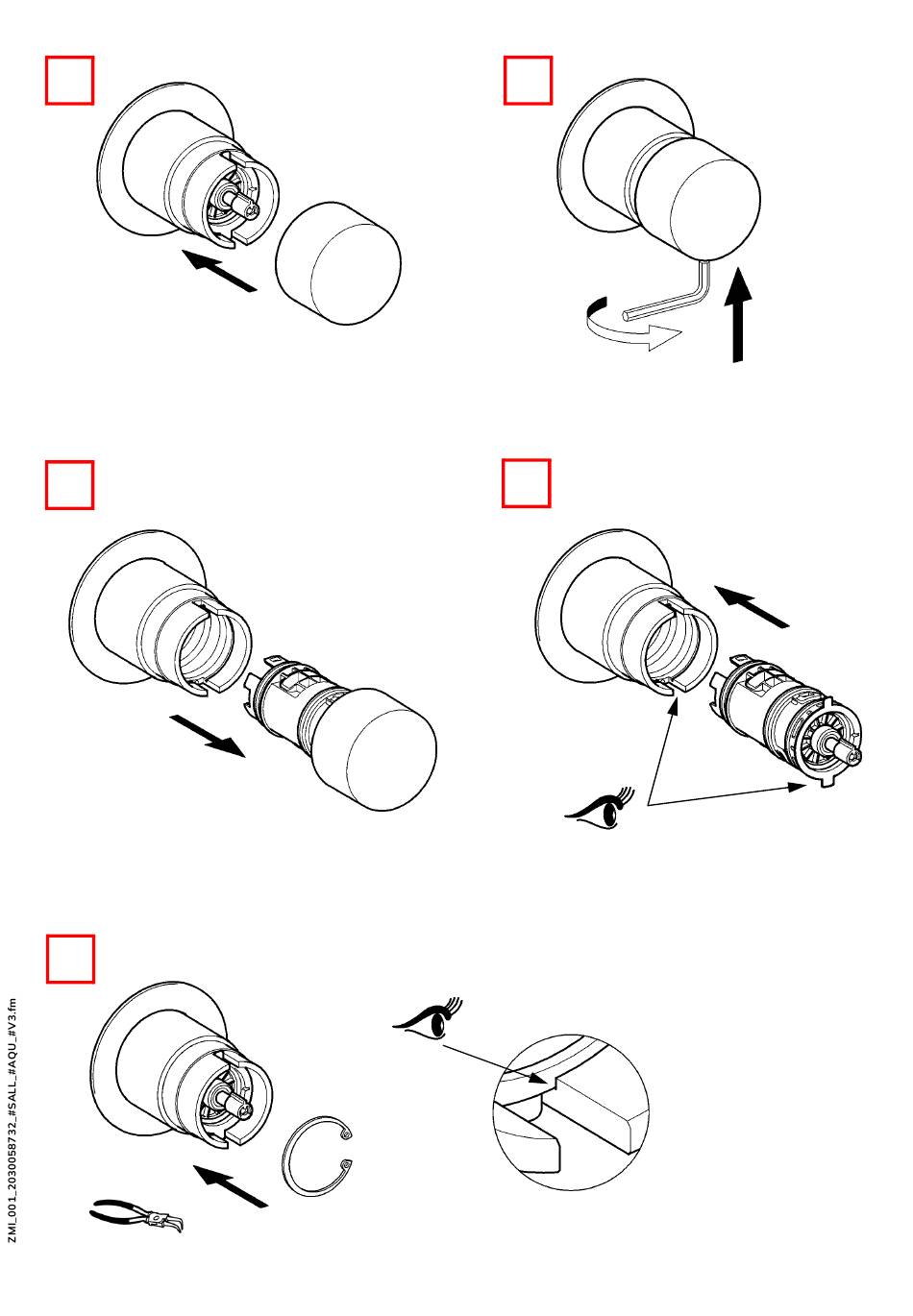 ZMI_001_2030058732_#SALL_#AQU_#V3.fm