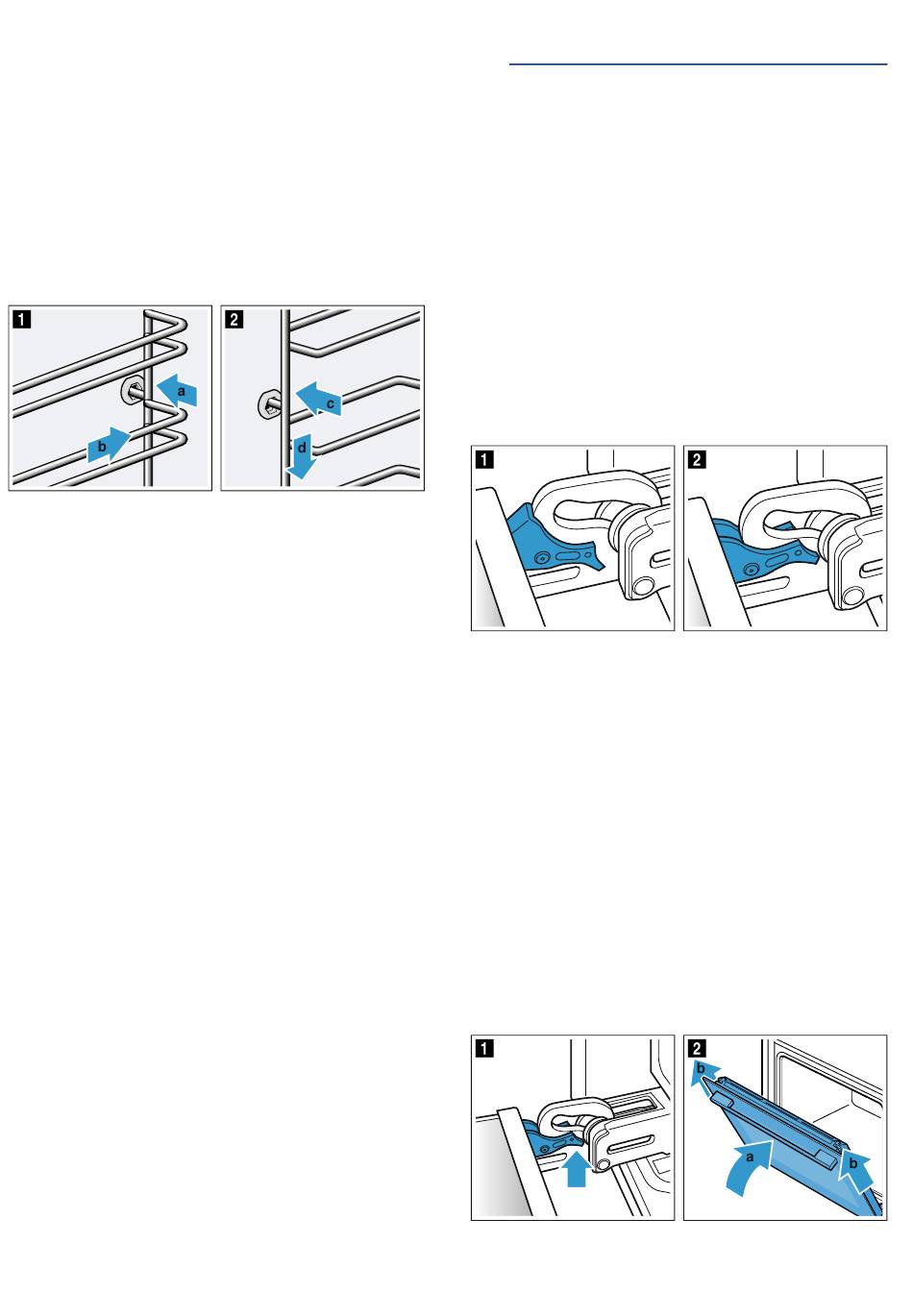 1

a

b

2

c

d

1

2

1

2

b

a

b