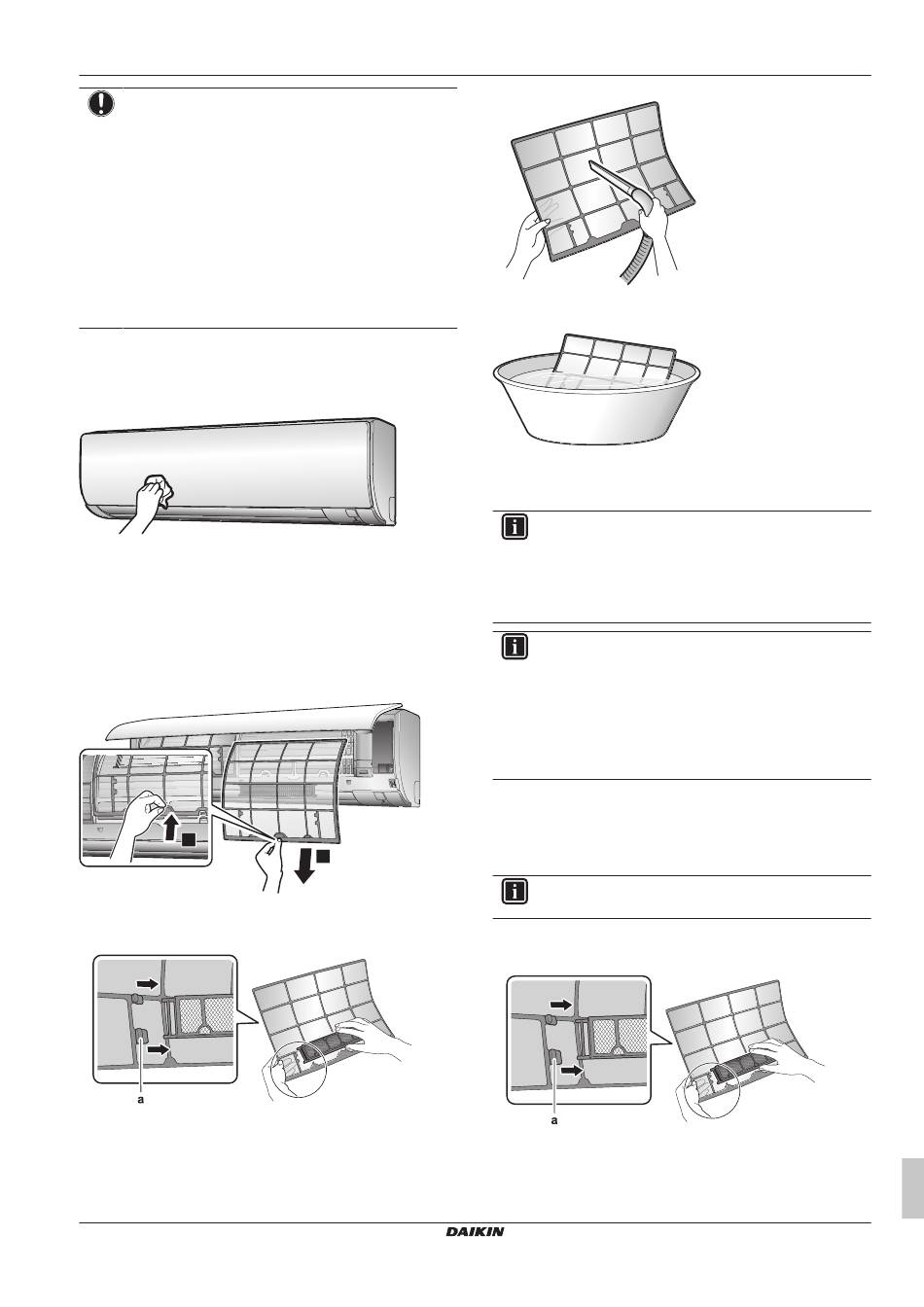 a

a

DAIKIN