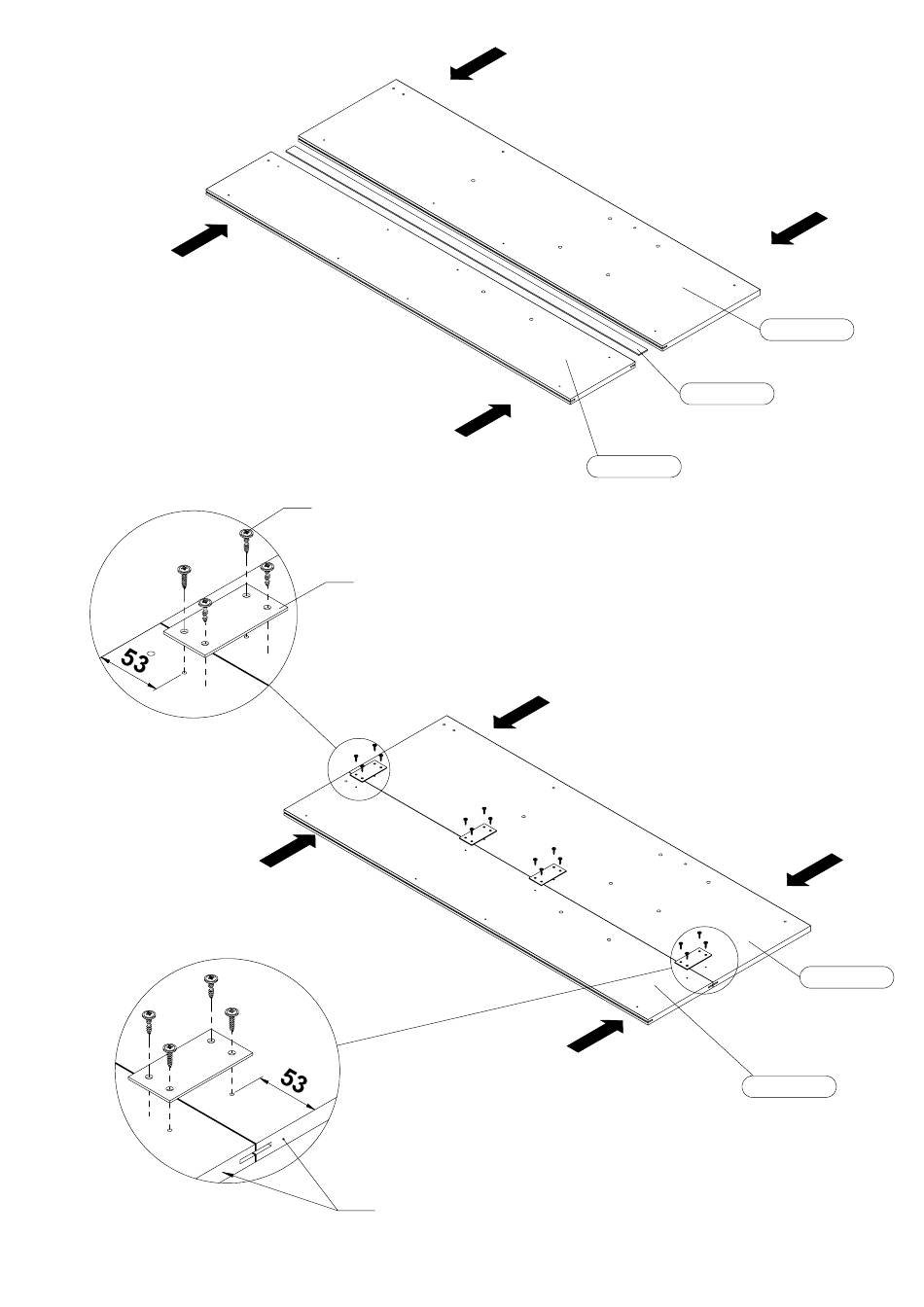 53

53