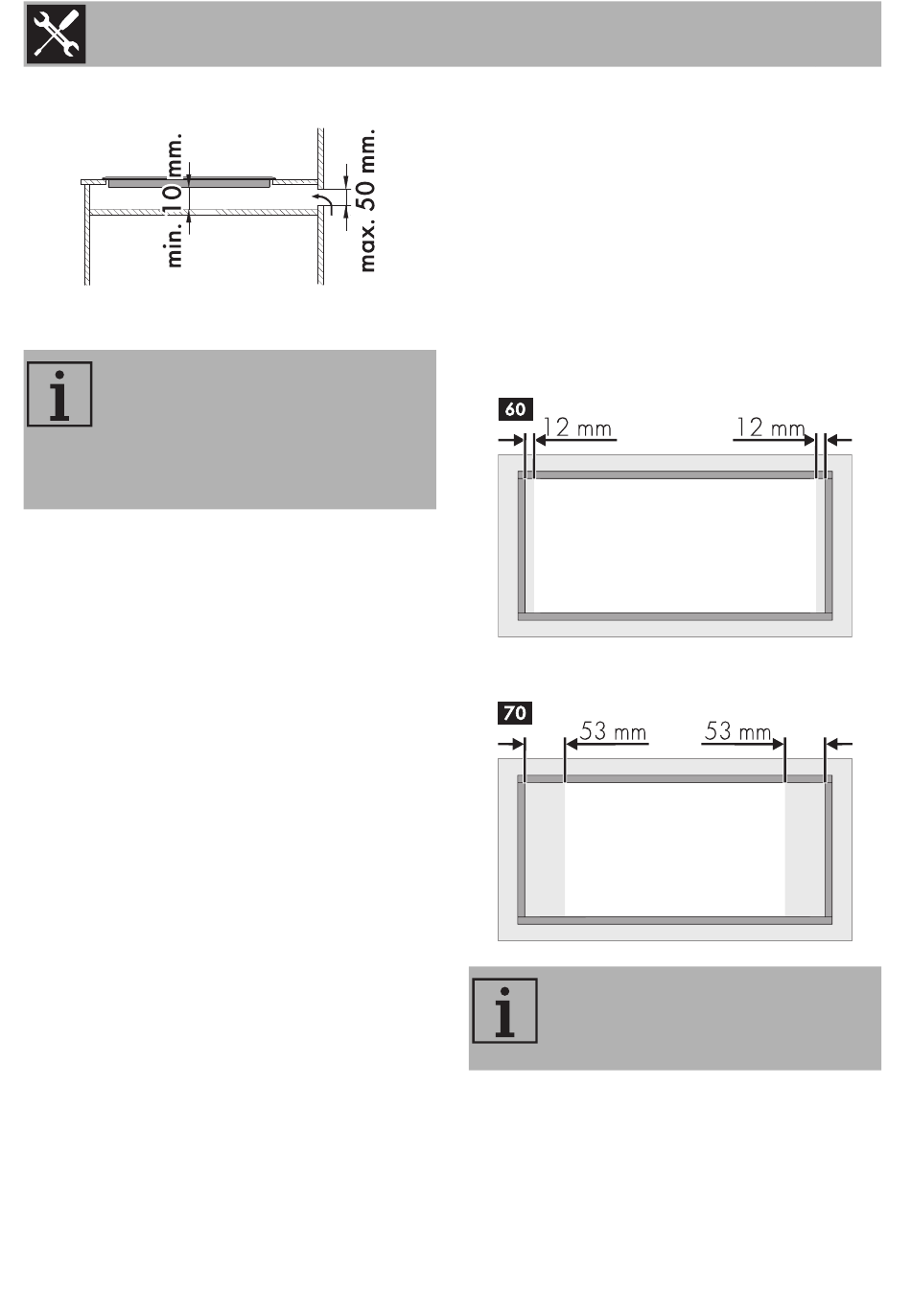 min. 10 mm.
max. 50 mm.

60
12 mm
12 mm

70
53 mm
53 mm