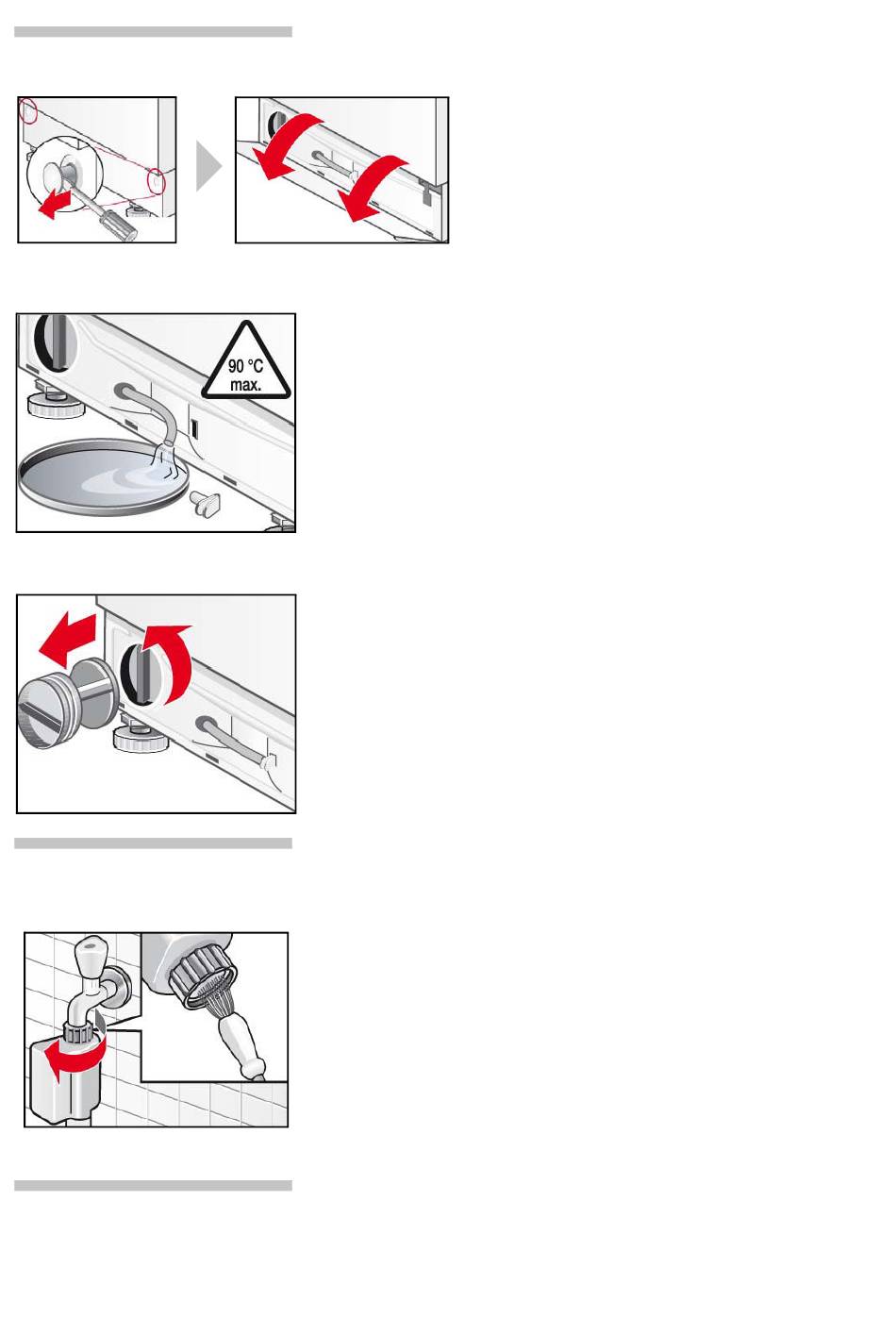 90 °C
max.