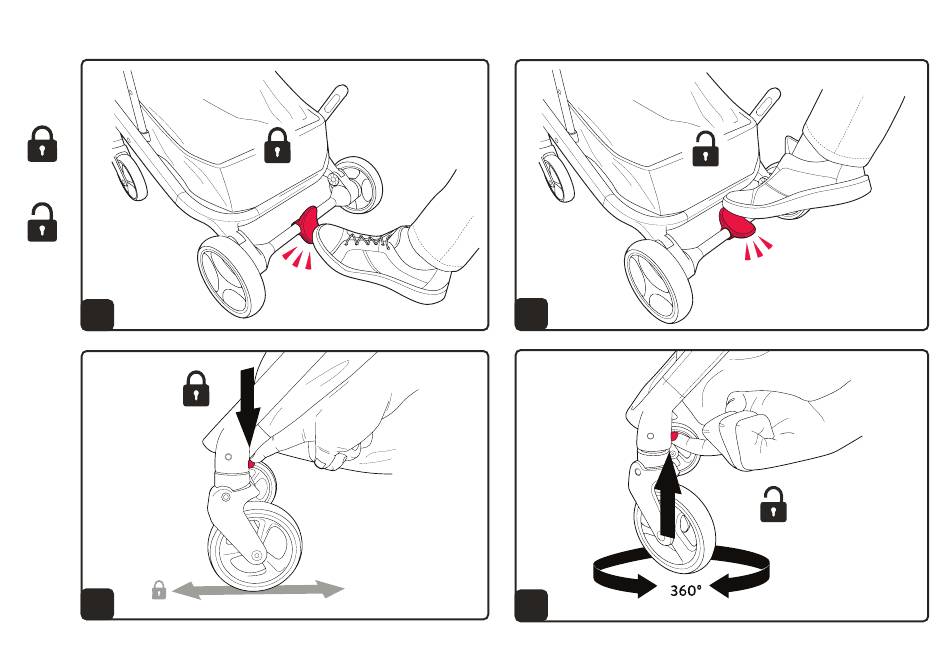 360°