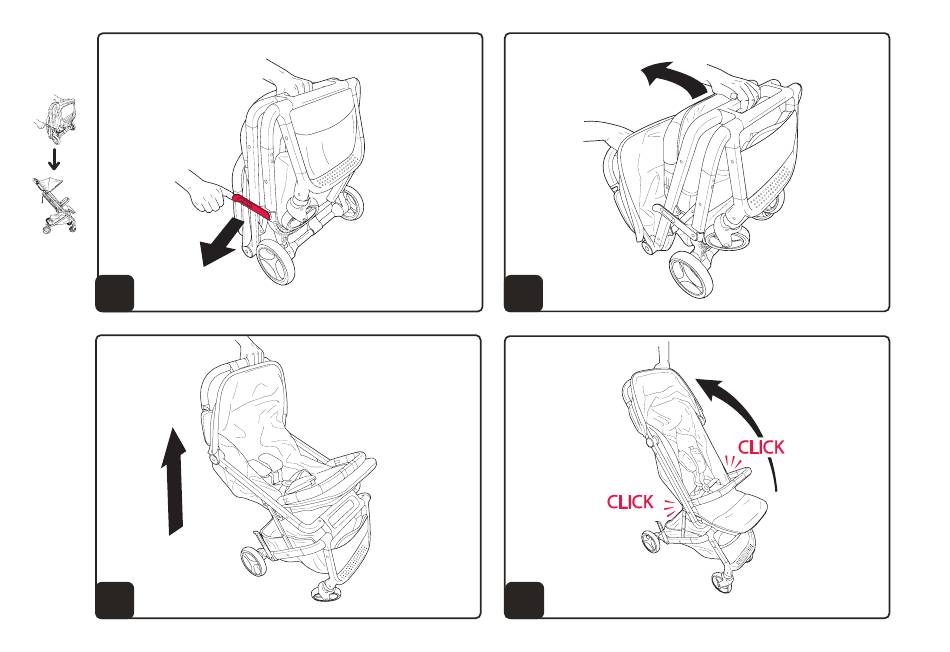 CLICK

CLICK