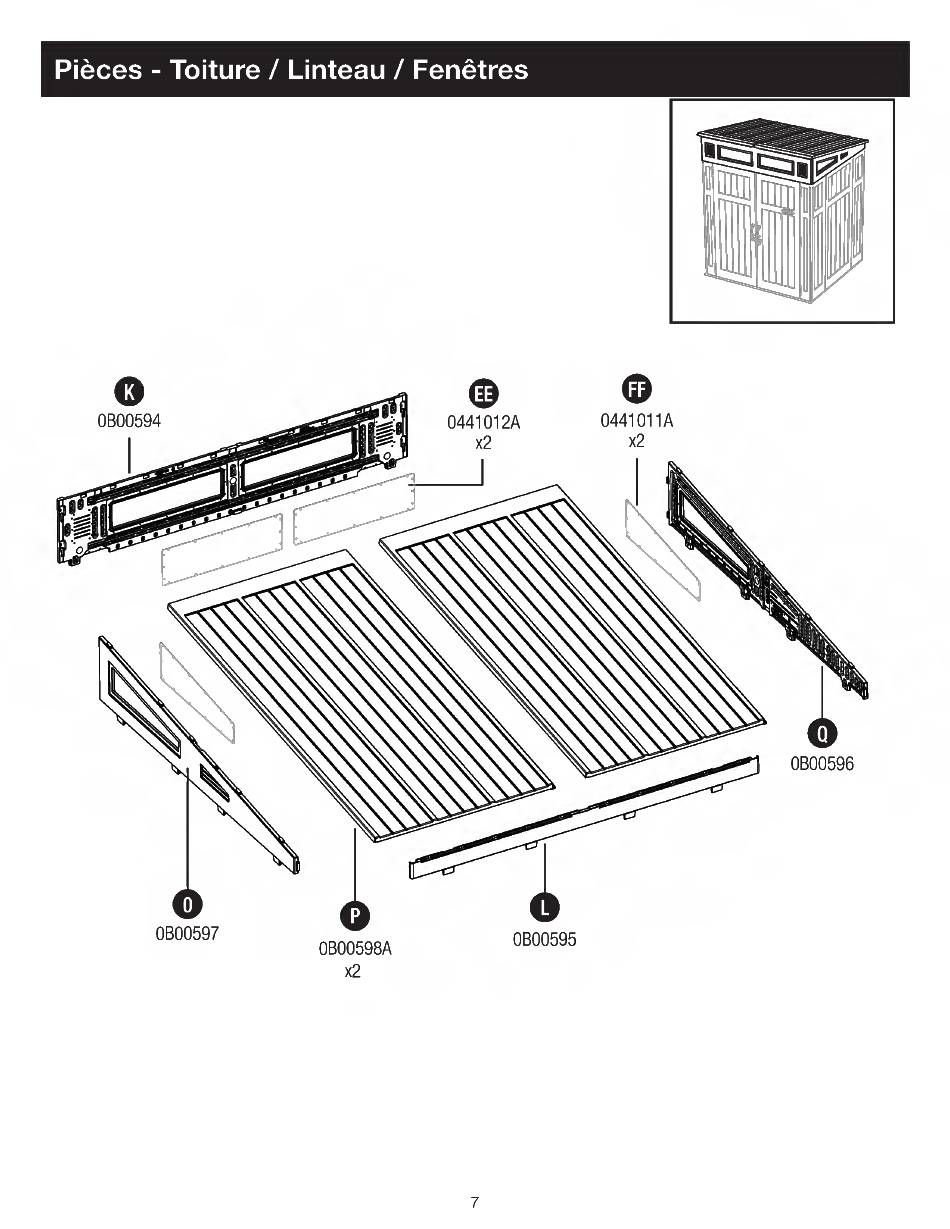 Pièces - Toiture / Linteau / Fenêtres

K
0B00594

EE
0441012A
x2

FF
0441011A
x2

Q
0B00596

O
0B00597

P
0B00598A
x2

L
0B00595

7