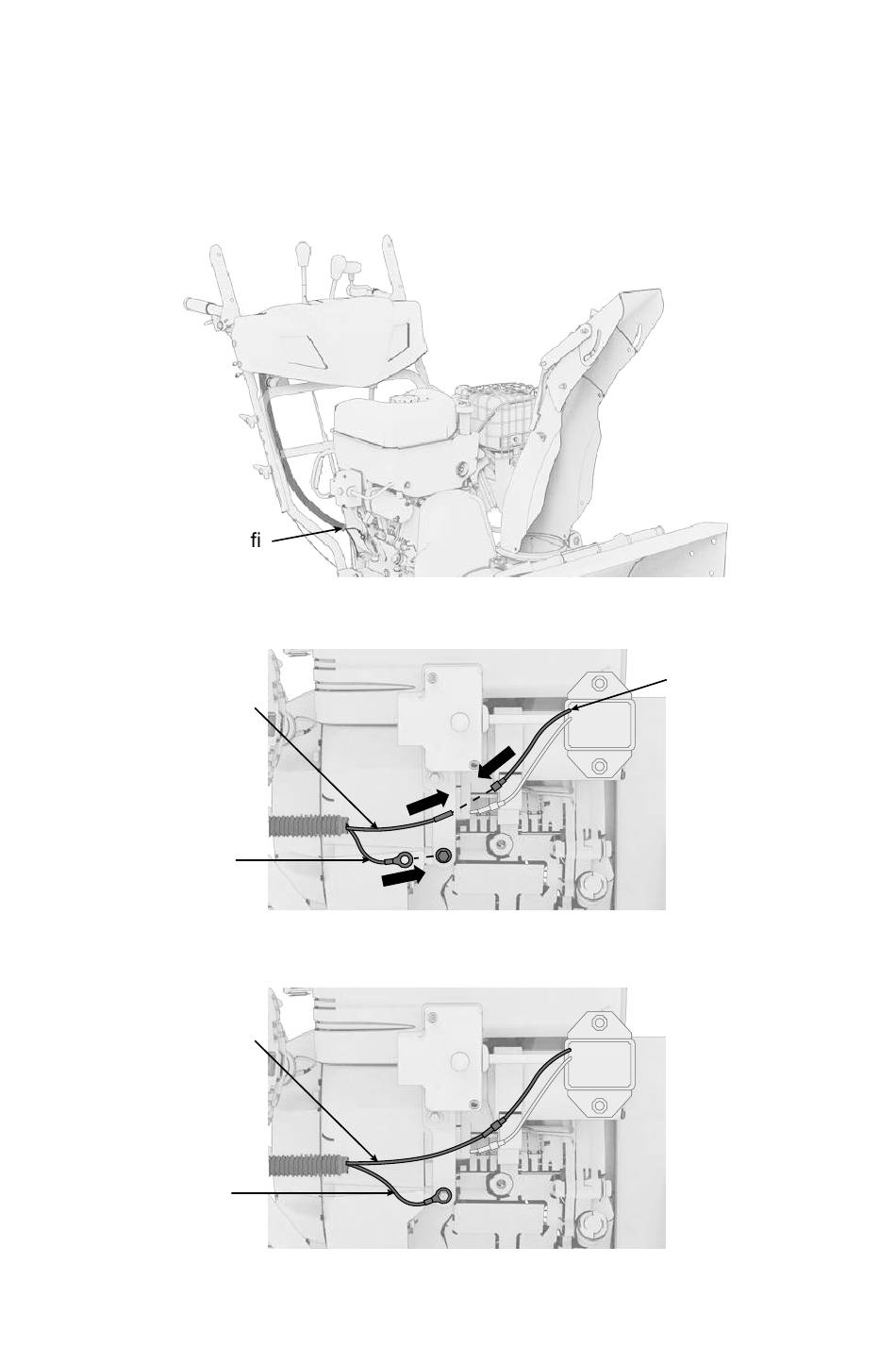 fi