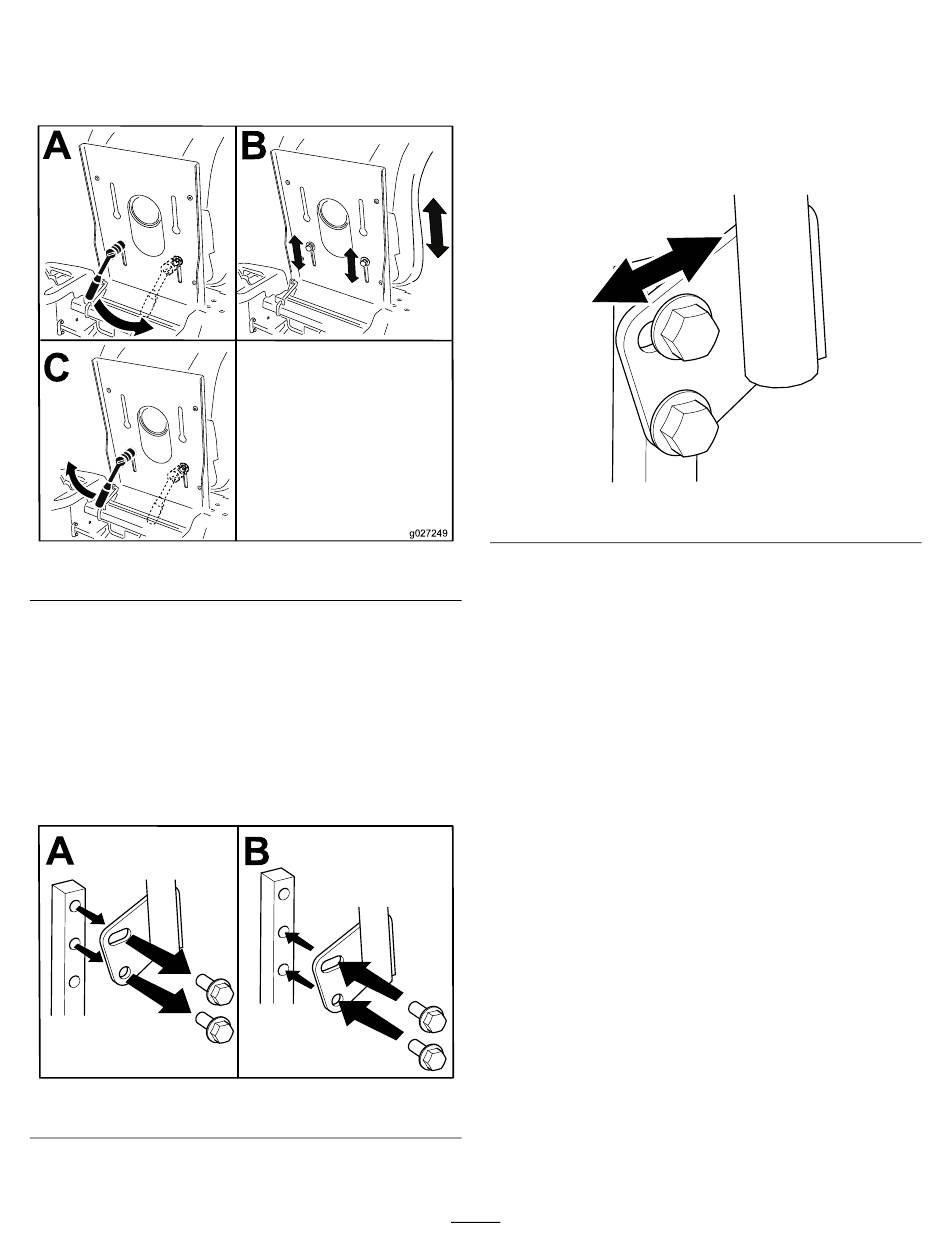 A

B

C

g027249

A

B