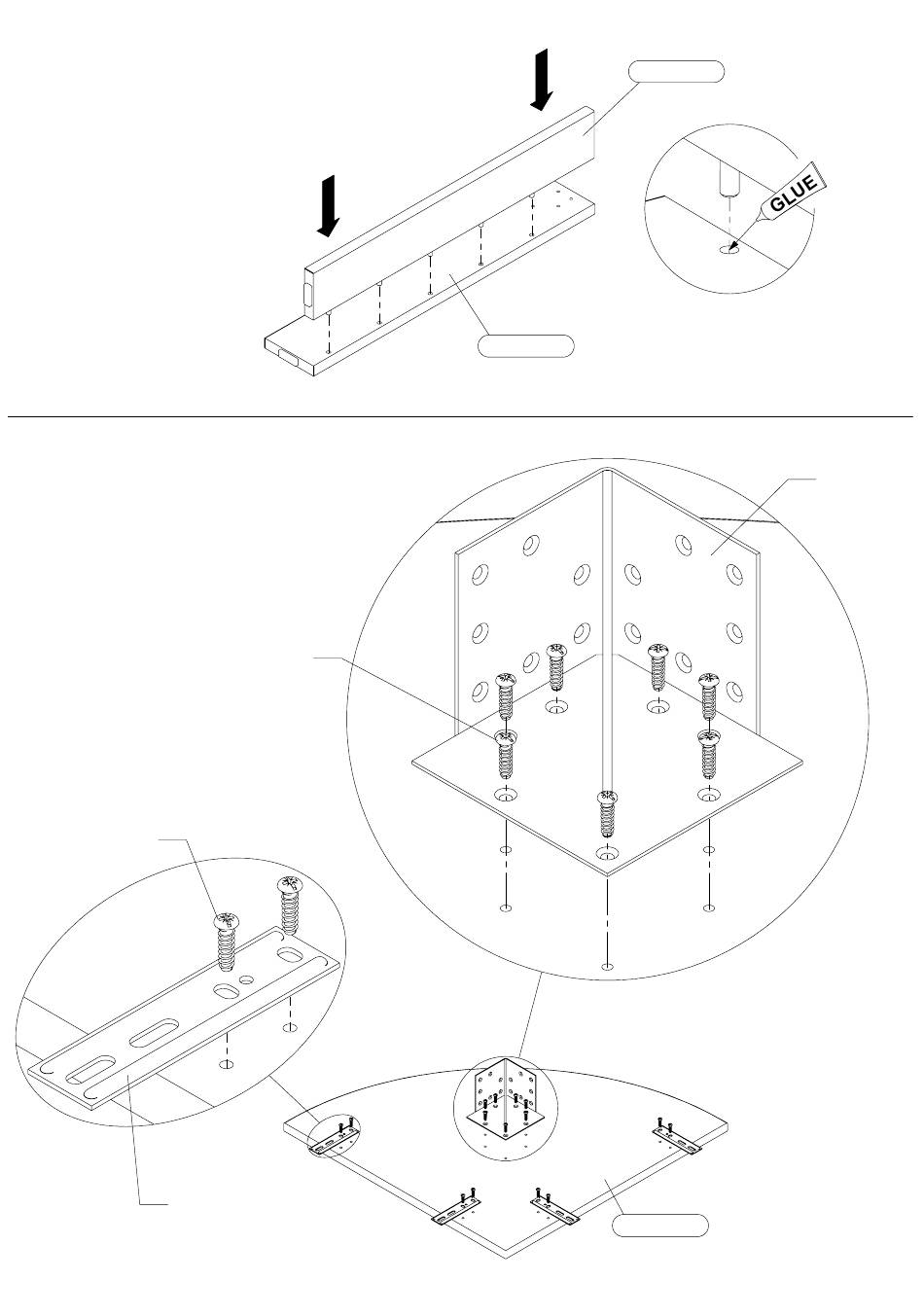 GLUE