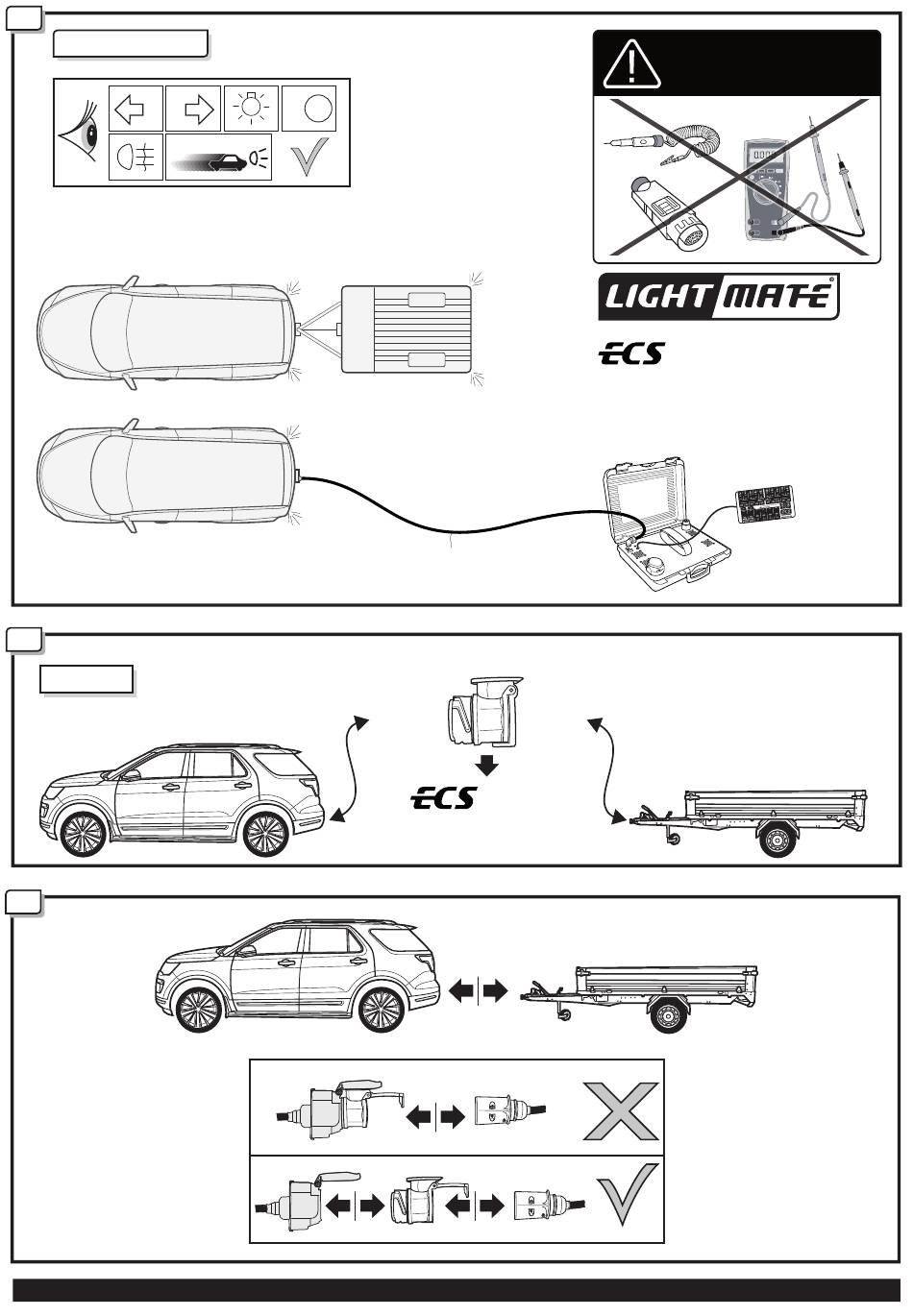 LIGHT MATE

ECS

ECS