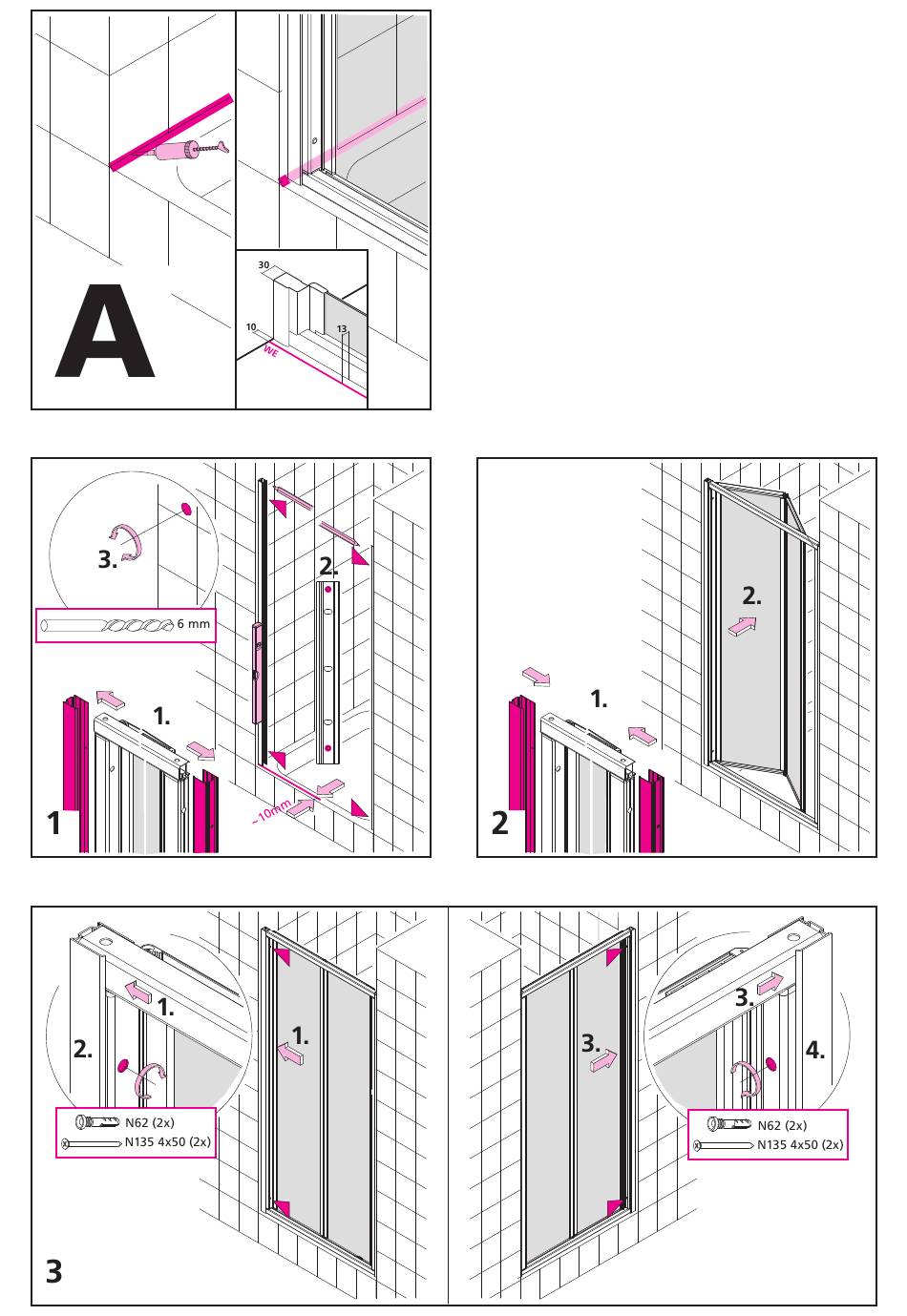 A

30

10

13

WE

3.

6 mm

2.

1.

~10mm

1

2.

1.

2

1.

2.

1.

N62 (2x)

N135 4x50 (2x)

3.

3.

4.

N62 (2x)

N135 4x50 (2x)

3