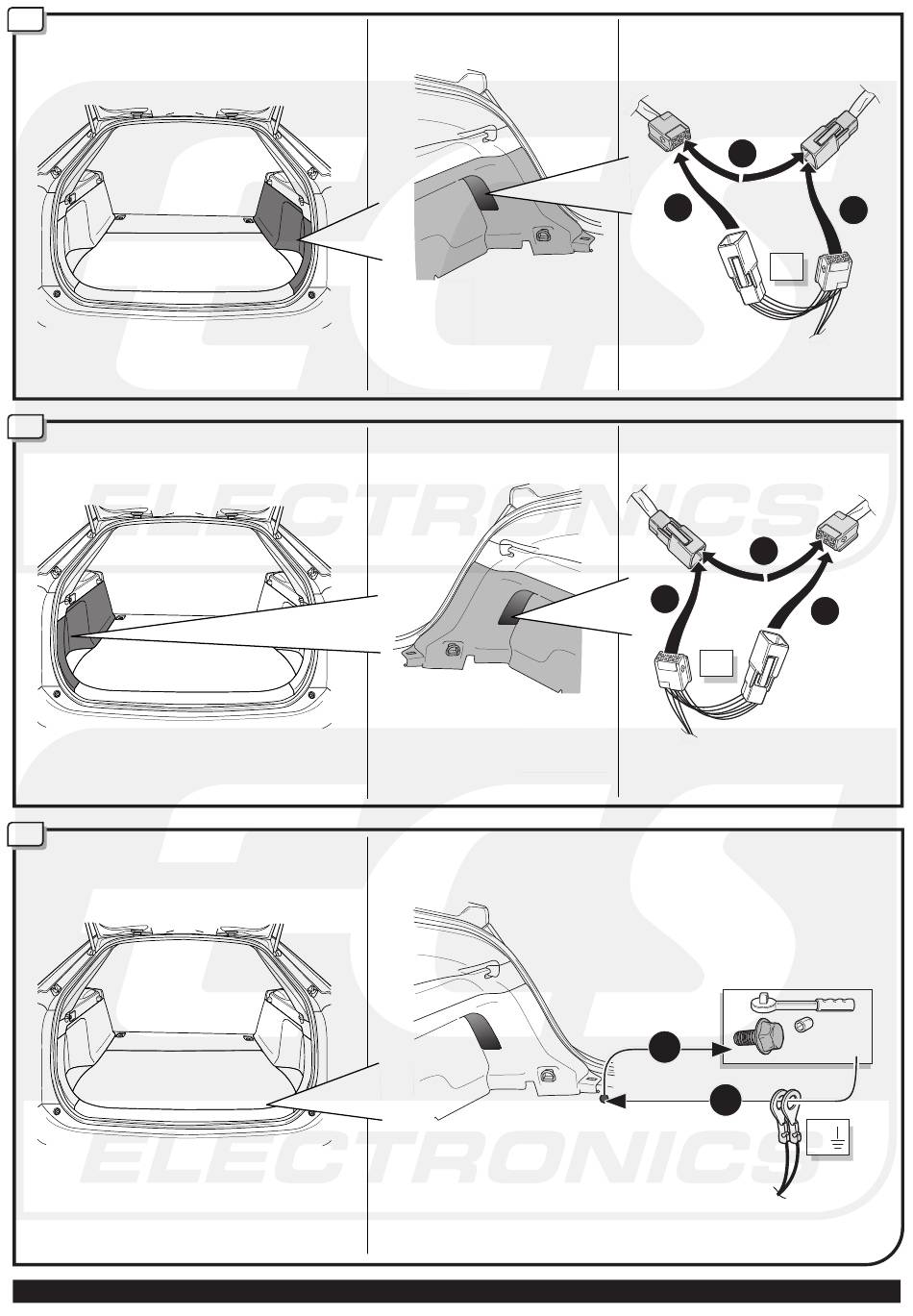 ECS ELECTRONICS

ECS ELECTRONICS