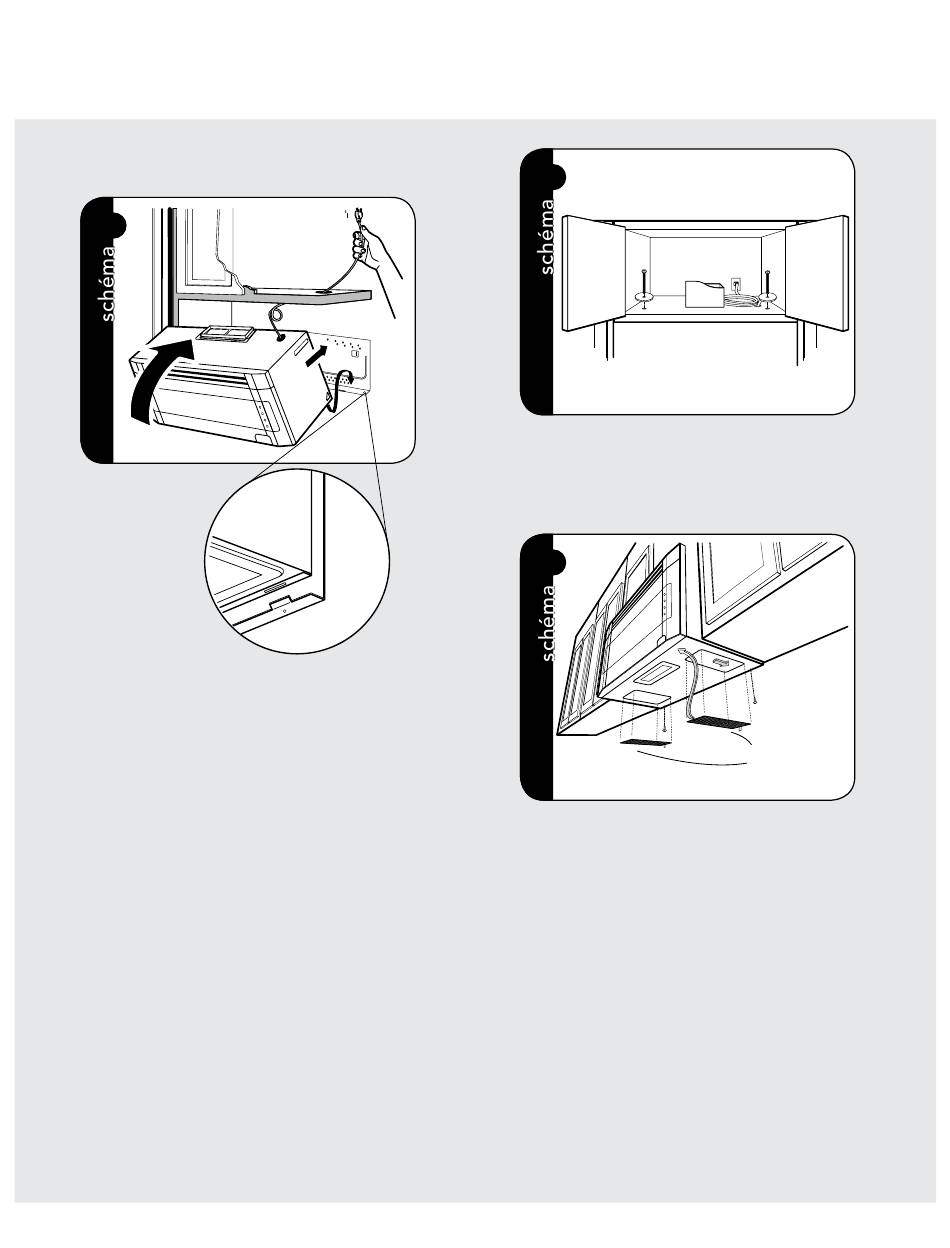 schéma

schéma

schéma