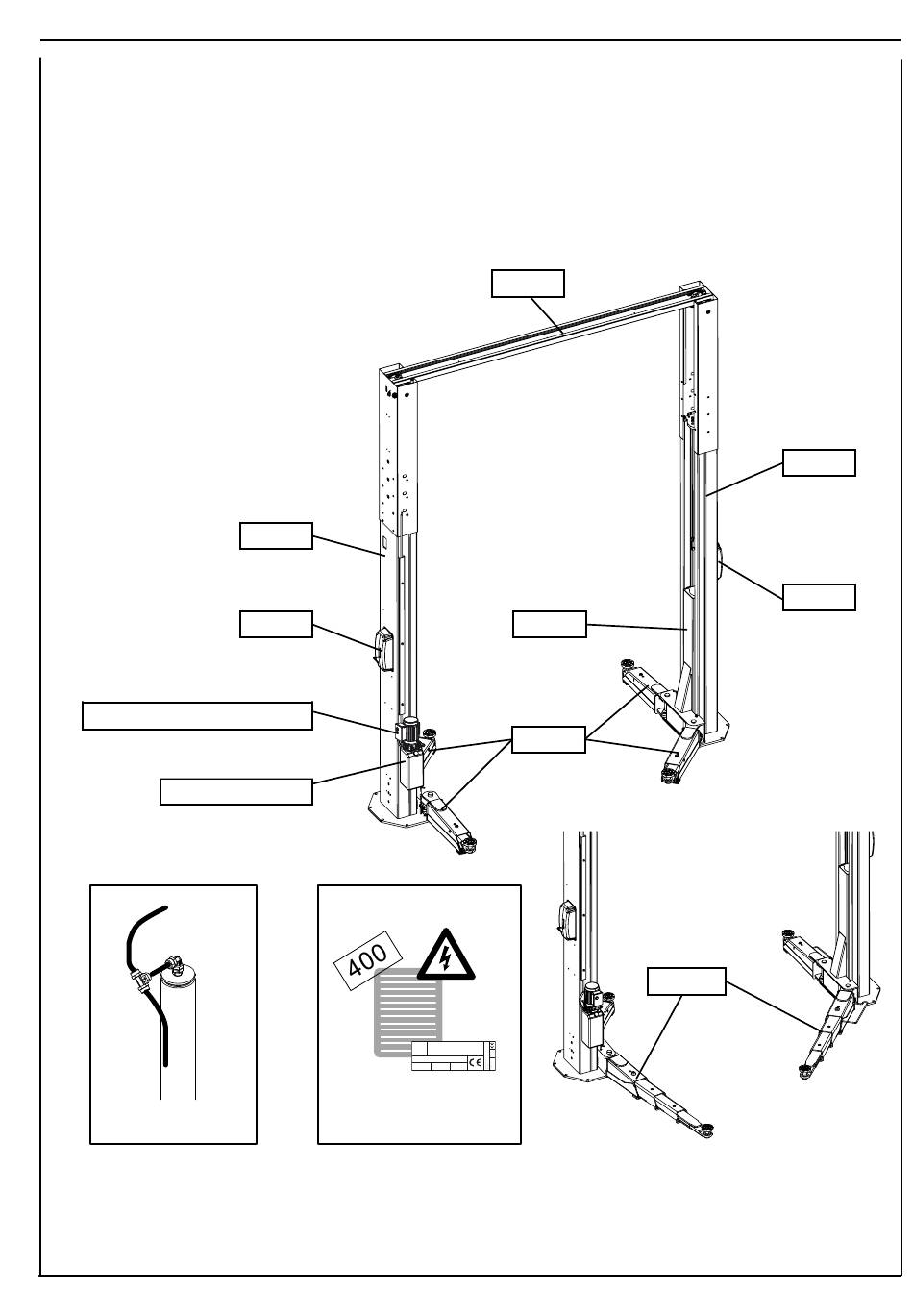 400

CE