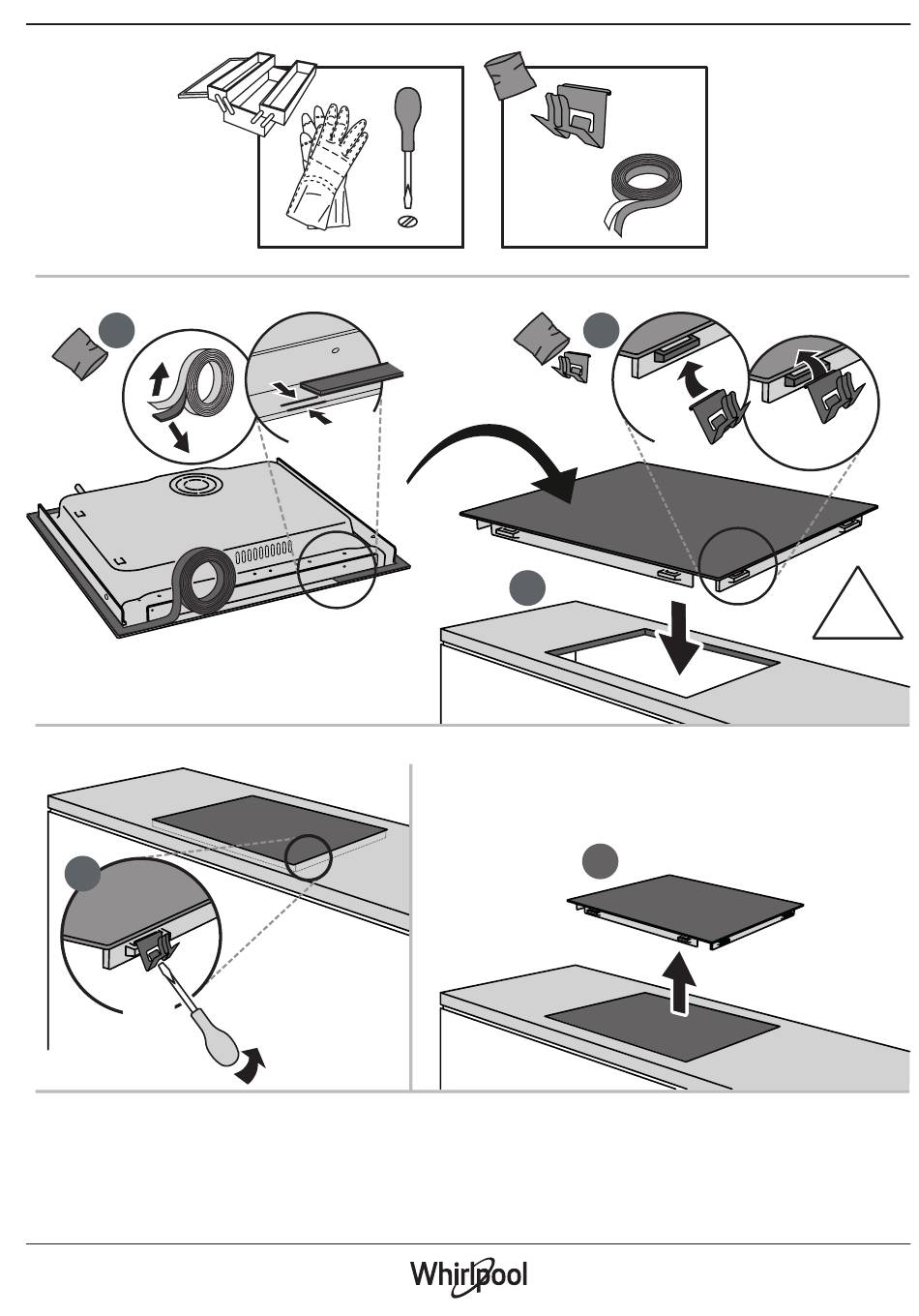 Whirlpool