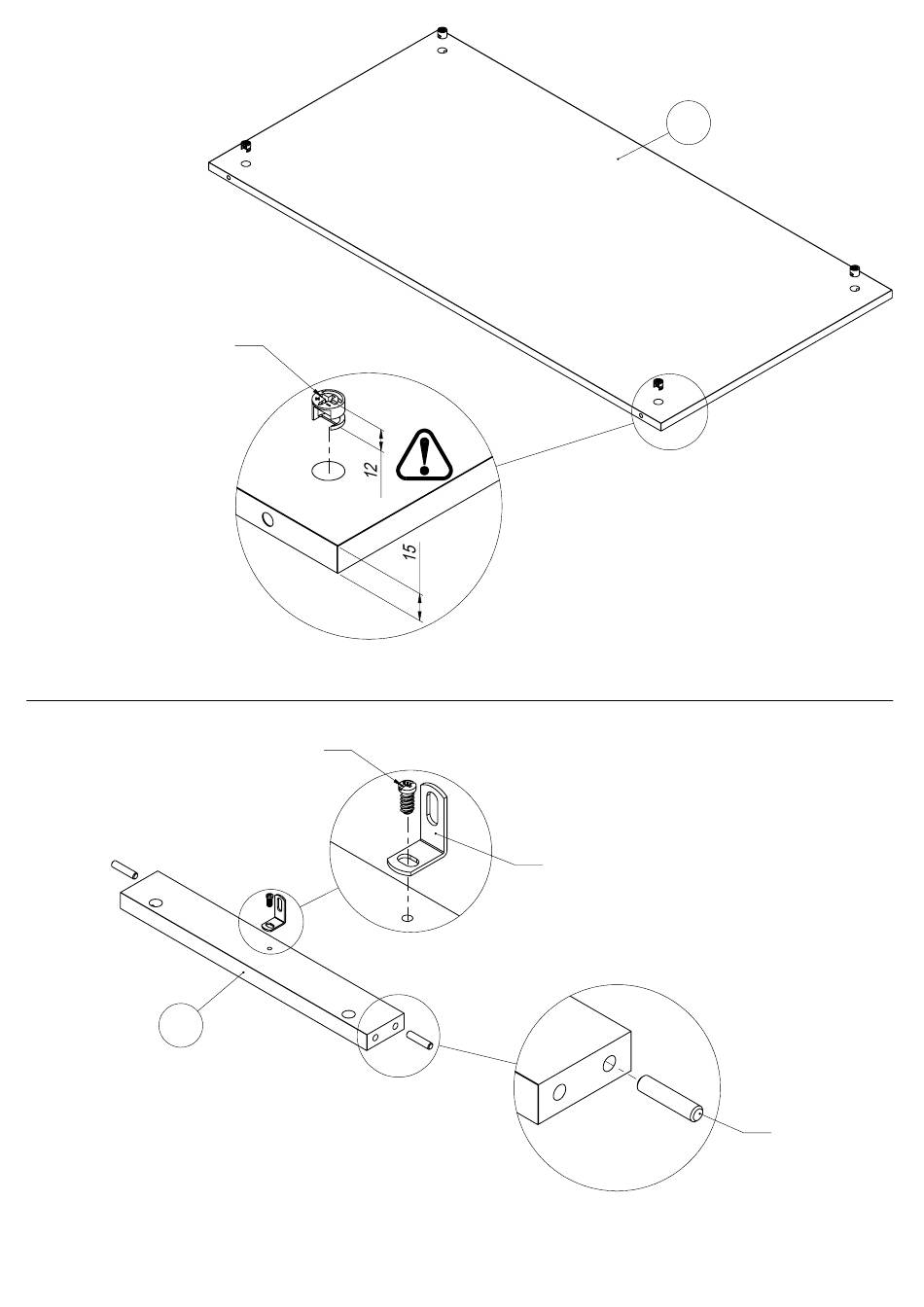 12

15