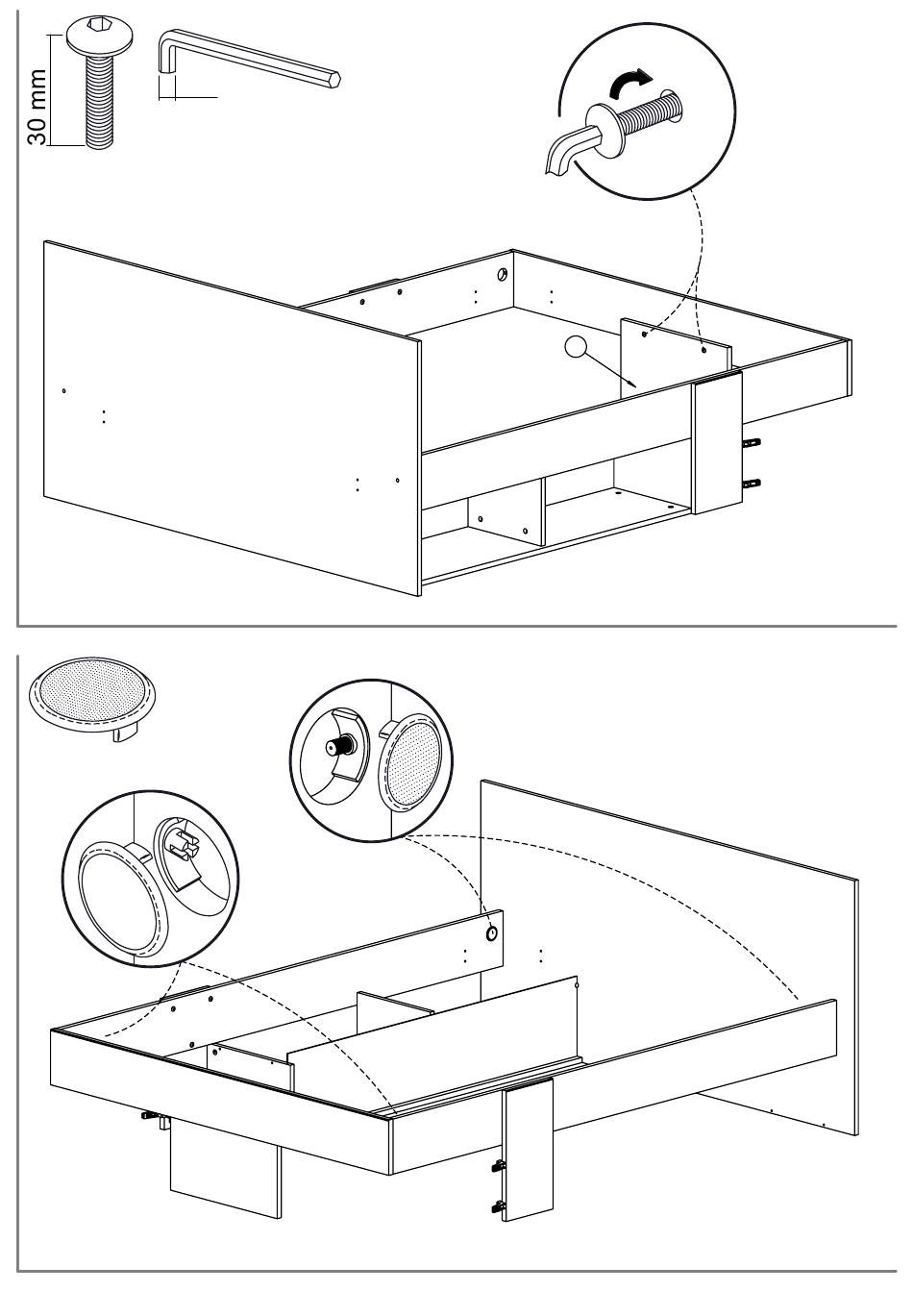 30 mm