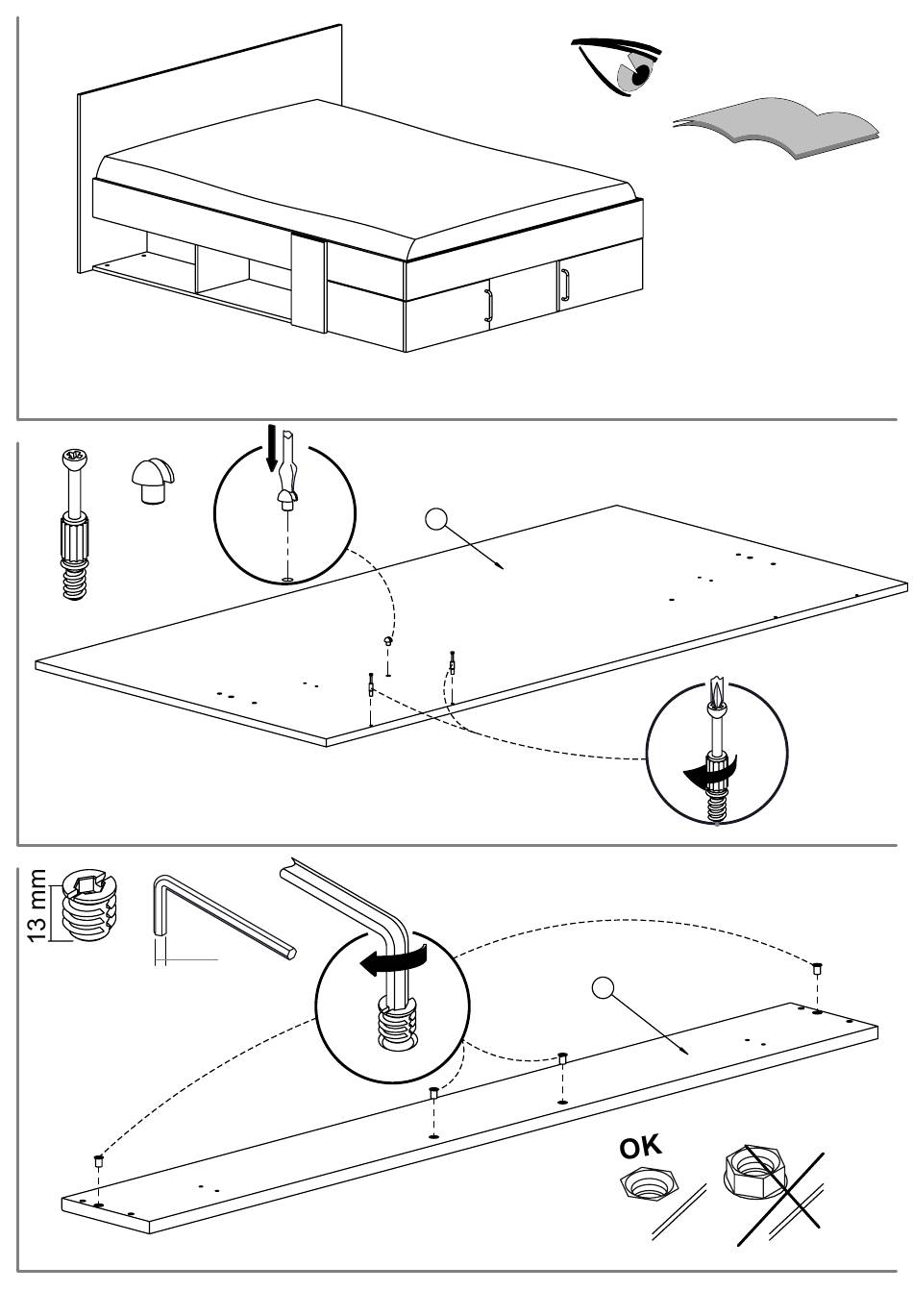 13 mm

OK