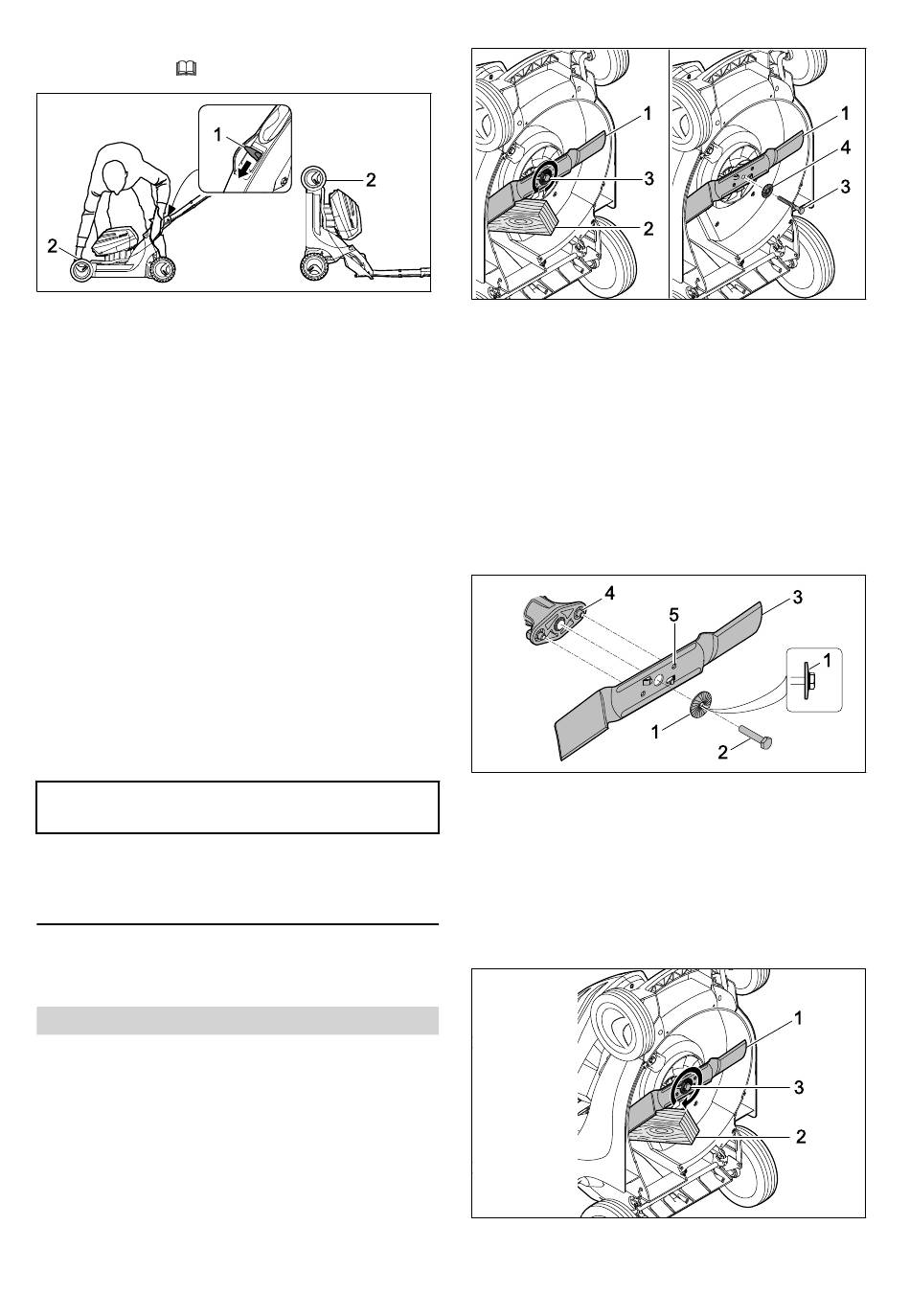 1
2
2

1
3
2
1
4
3

4
5
3
1
1
2

1
3
2