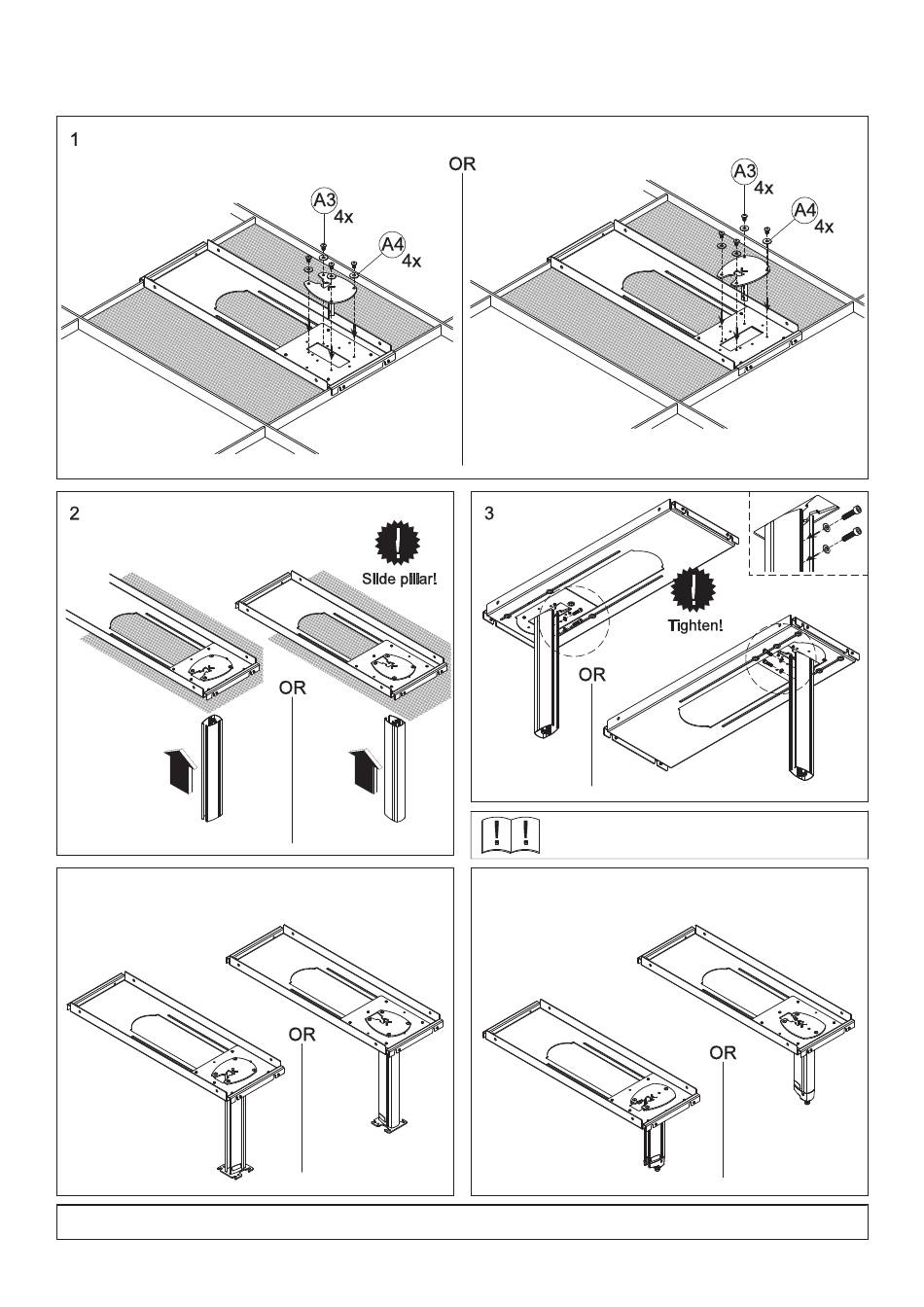 1

OR

A3
4x

A4
4x

A3
4x

A4
4x

2

Slide pillar!

OR

3

Tighten!

OR

OR

OR