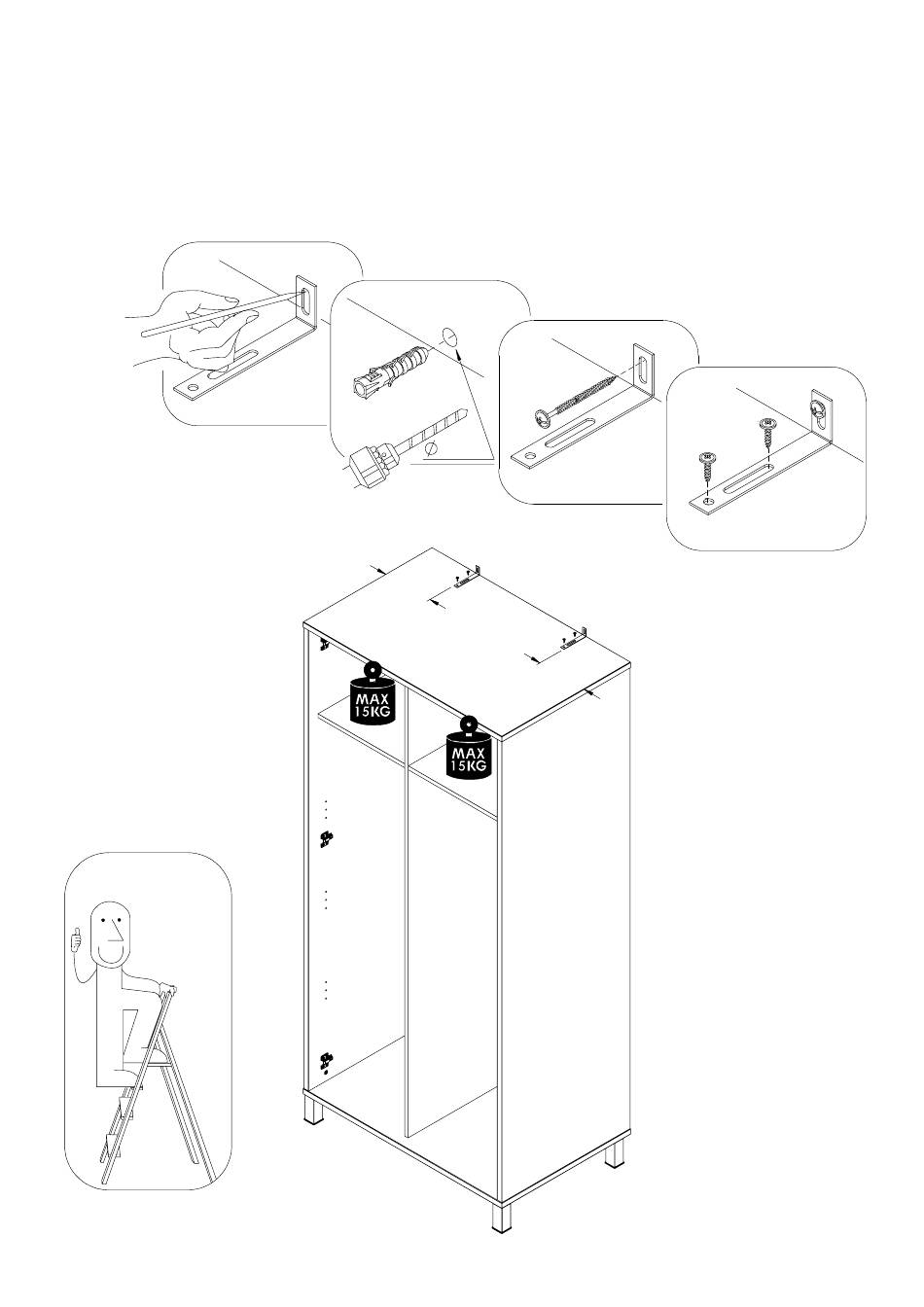 MAX 15KG
MAX 15KG