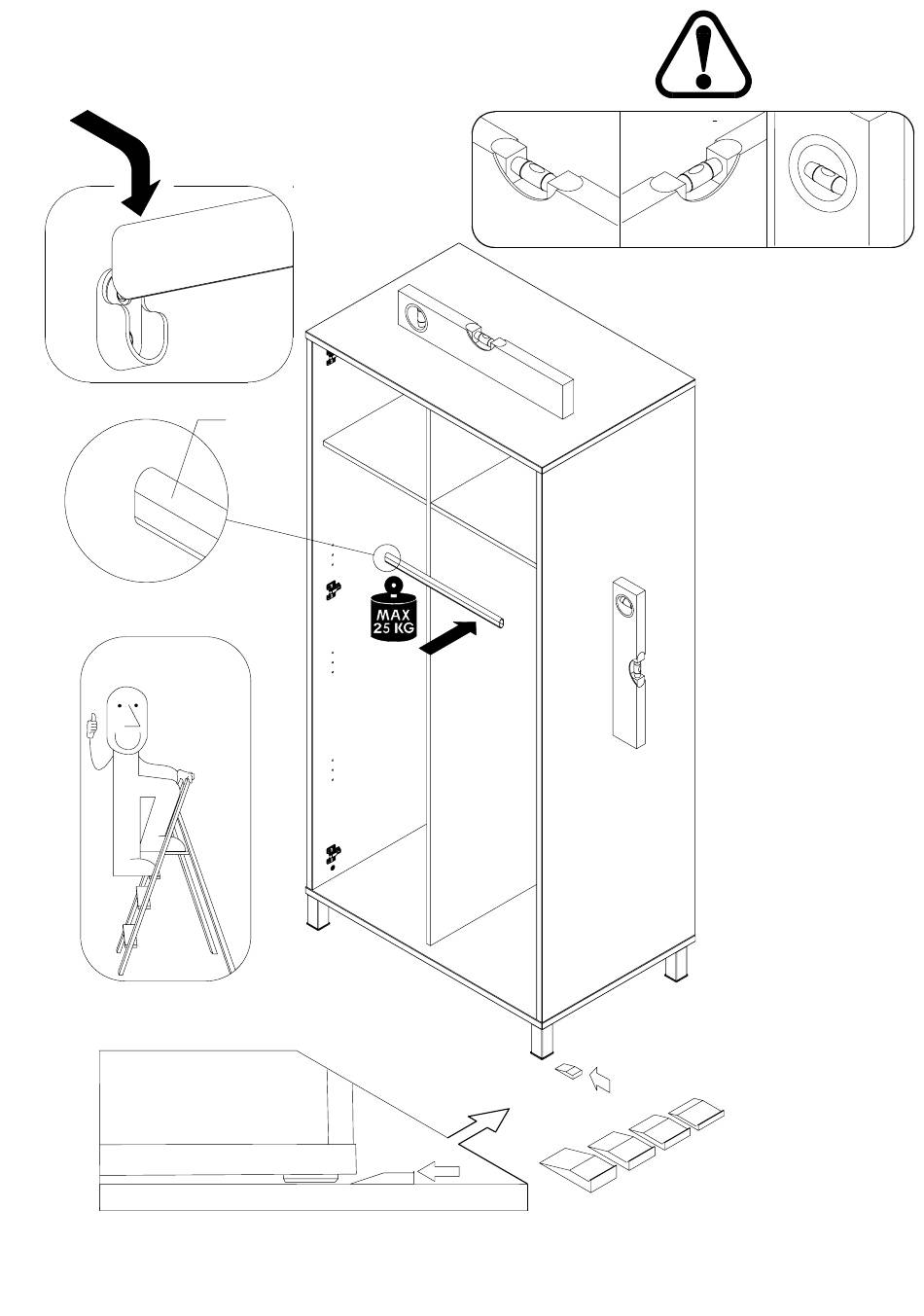 MAX
25 KG