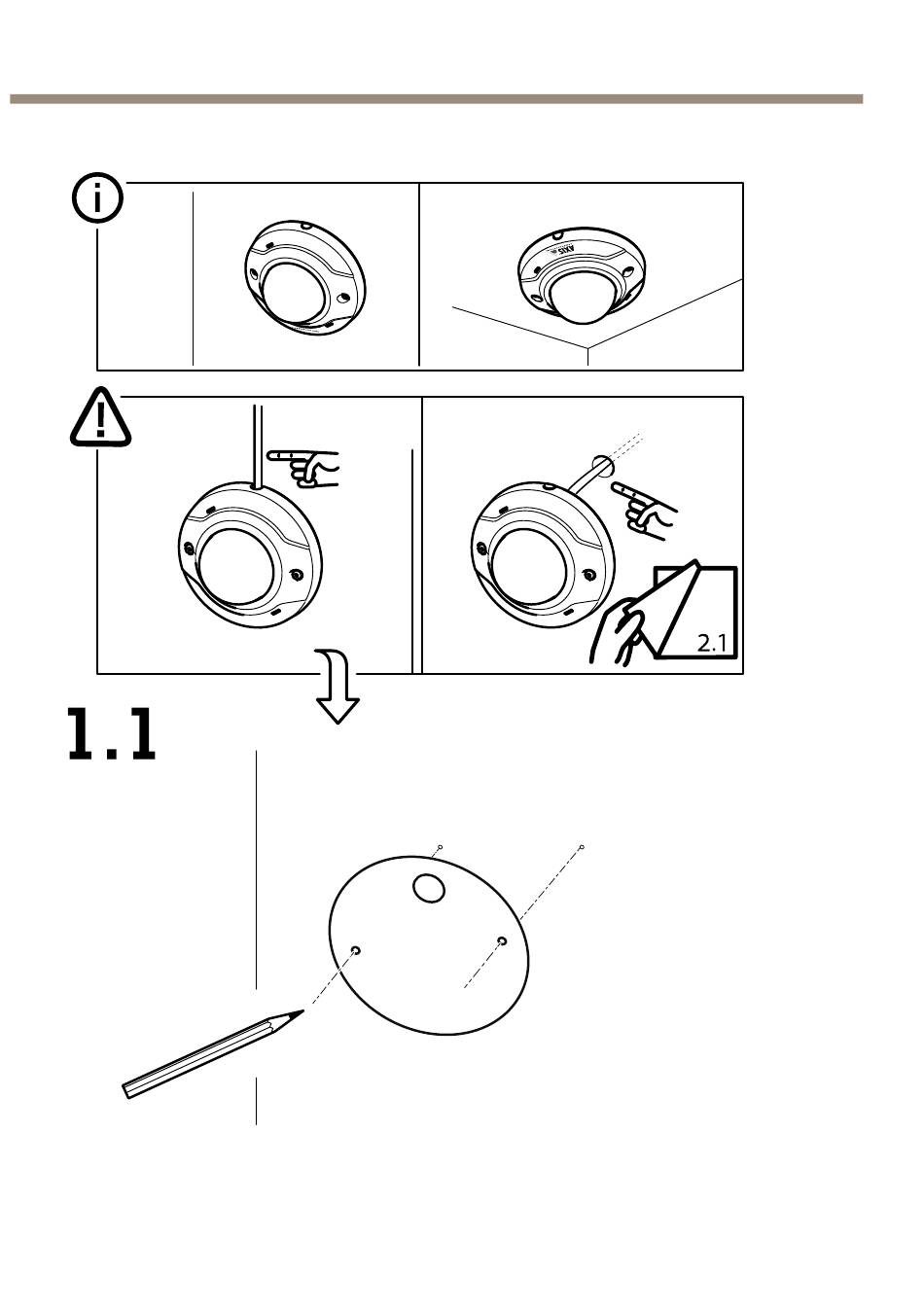 AXIS

2.1

1.1