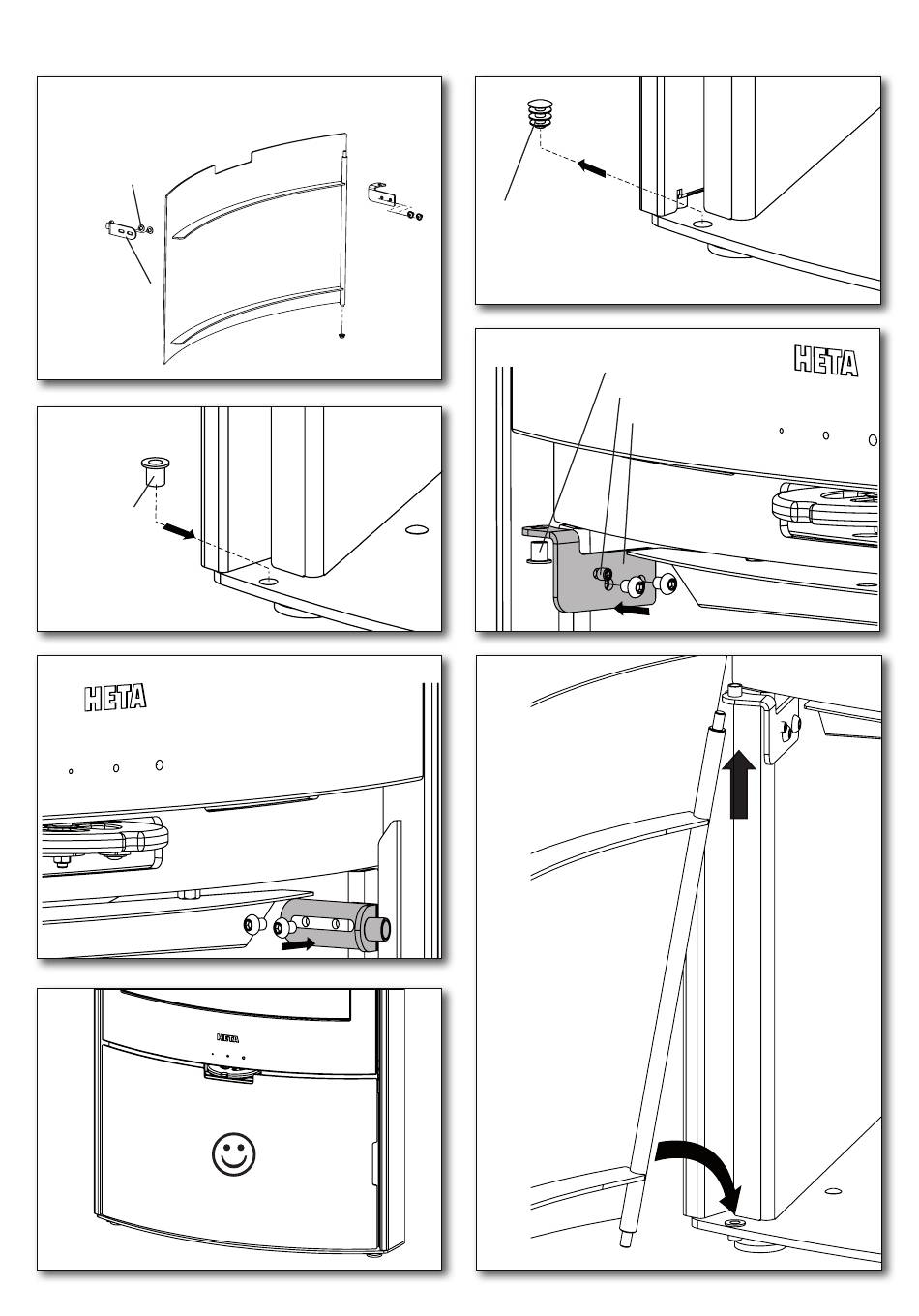 HETA

HETA

HETA