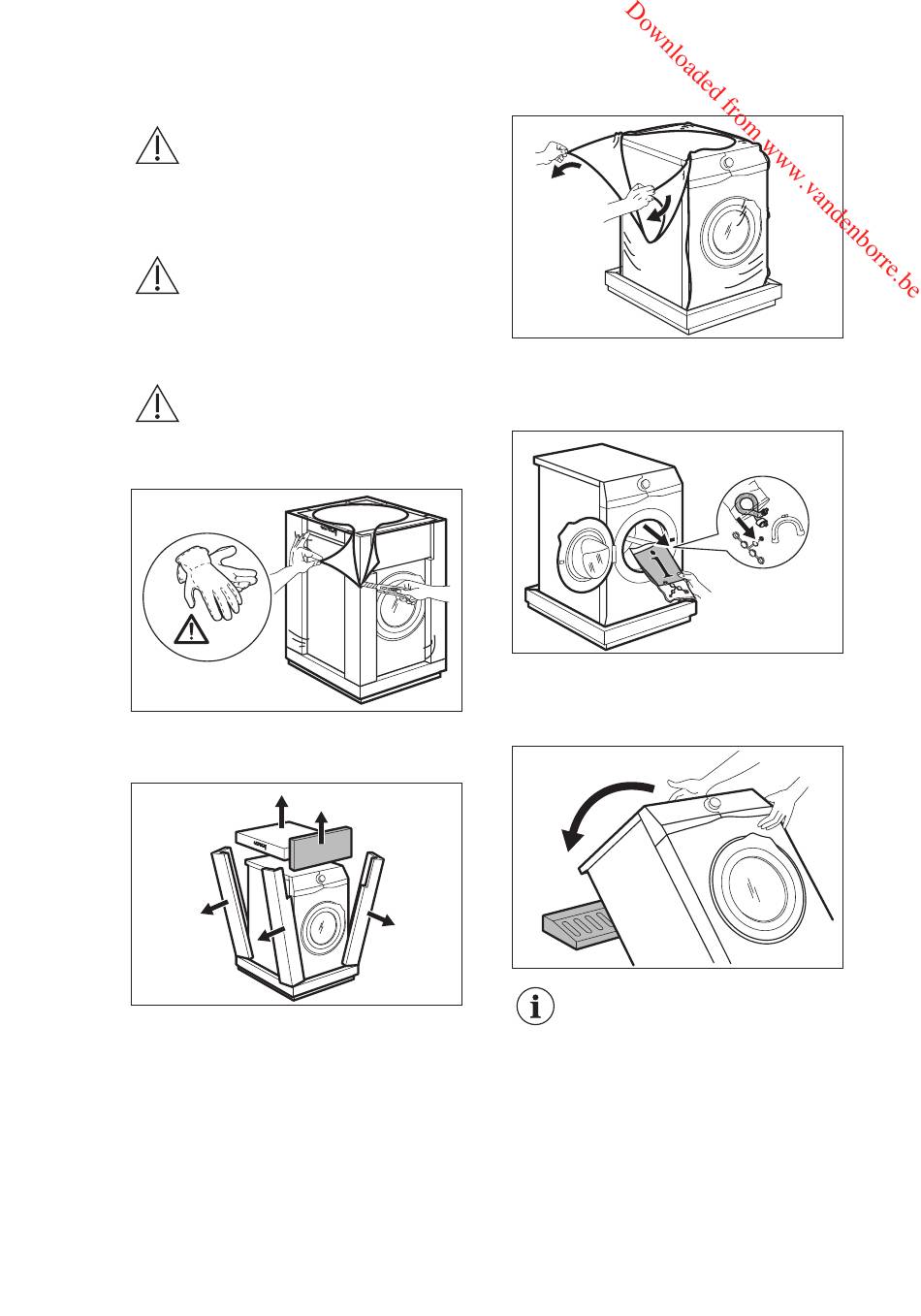 Downloaded from www.vandenborre.be