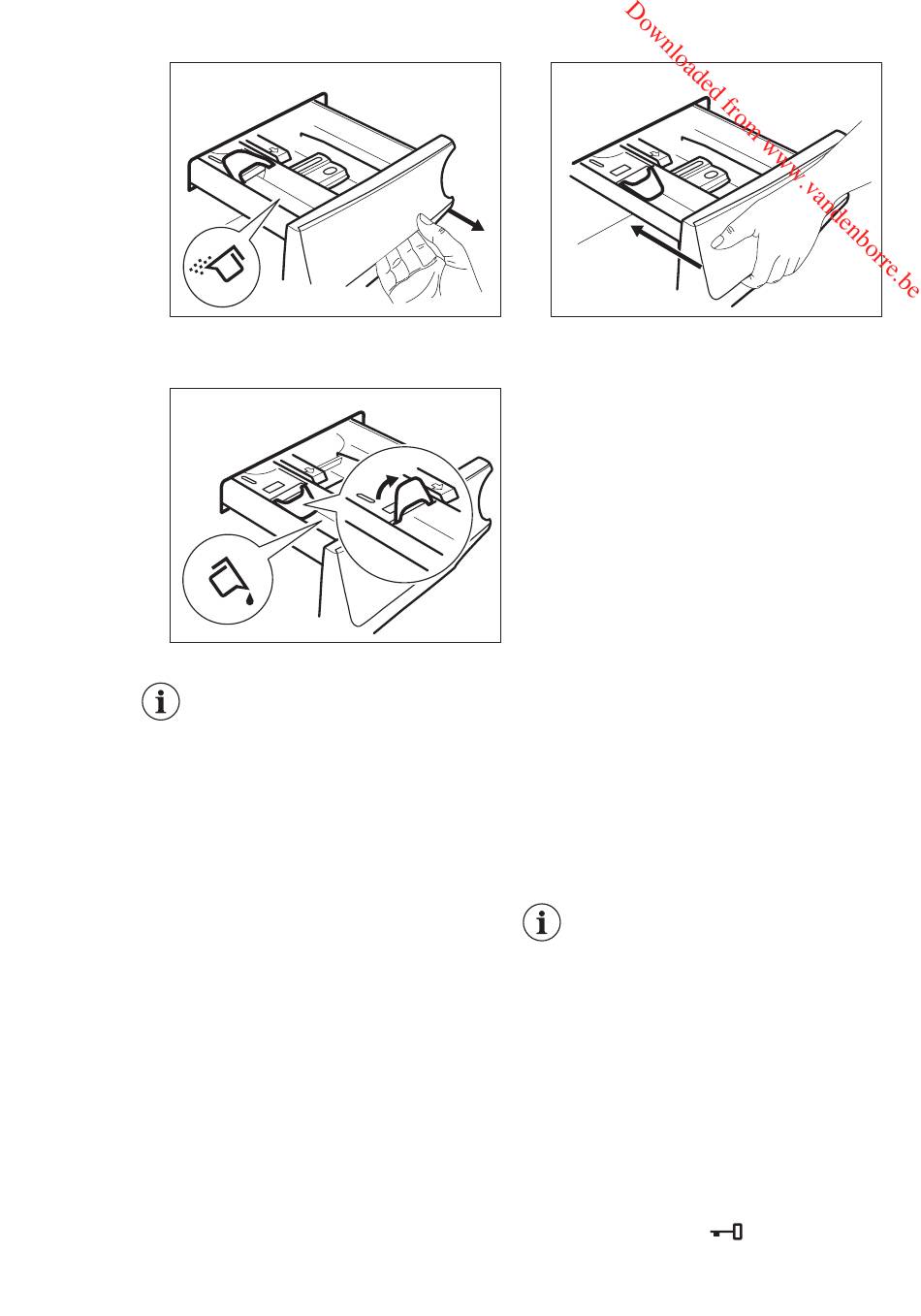 Downloaded from www.vandenborre.be