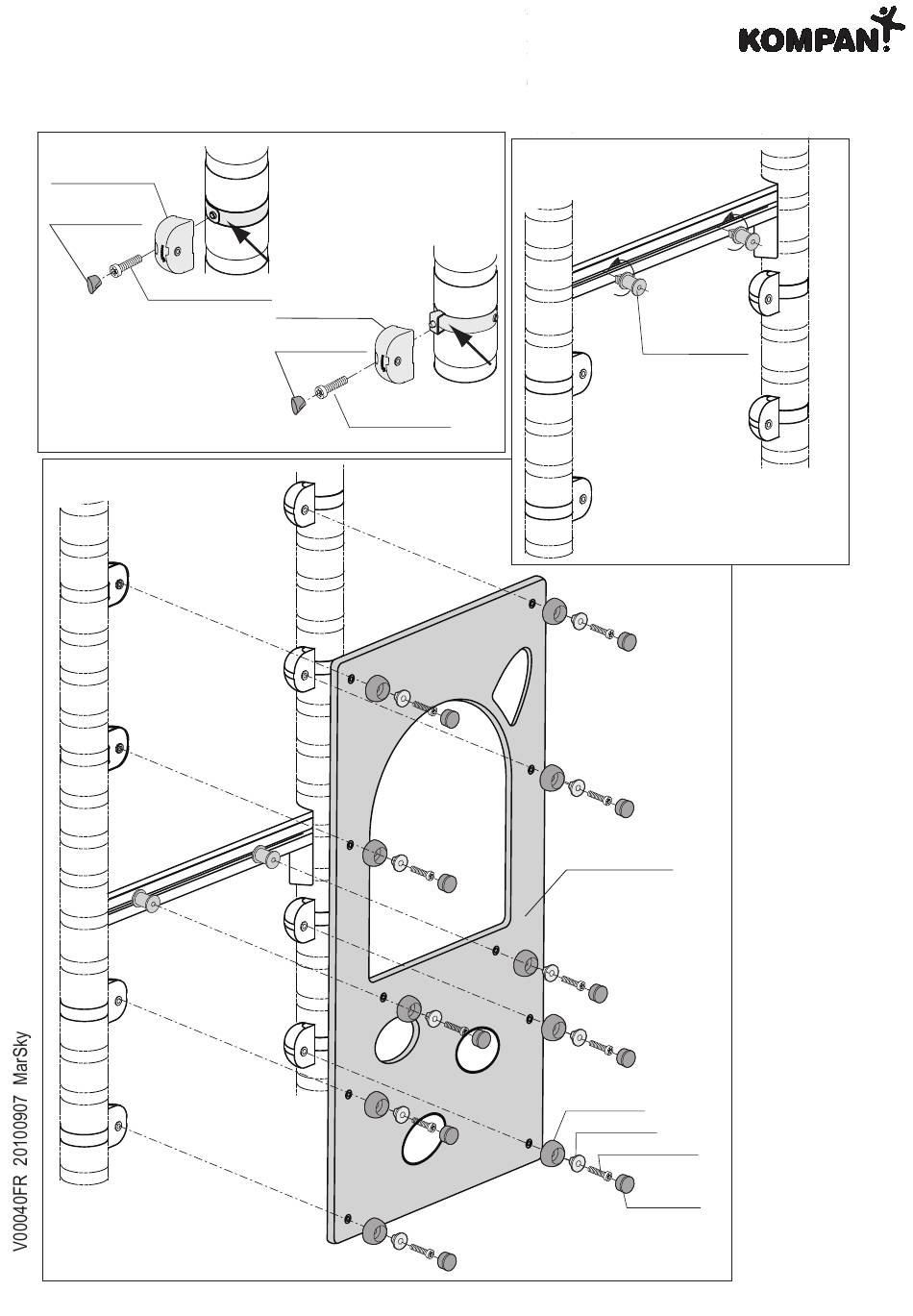 KOMPAN

V00040FR 20100907 MarSky