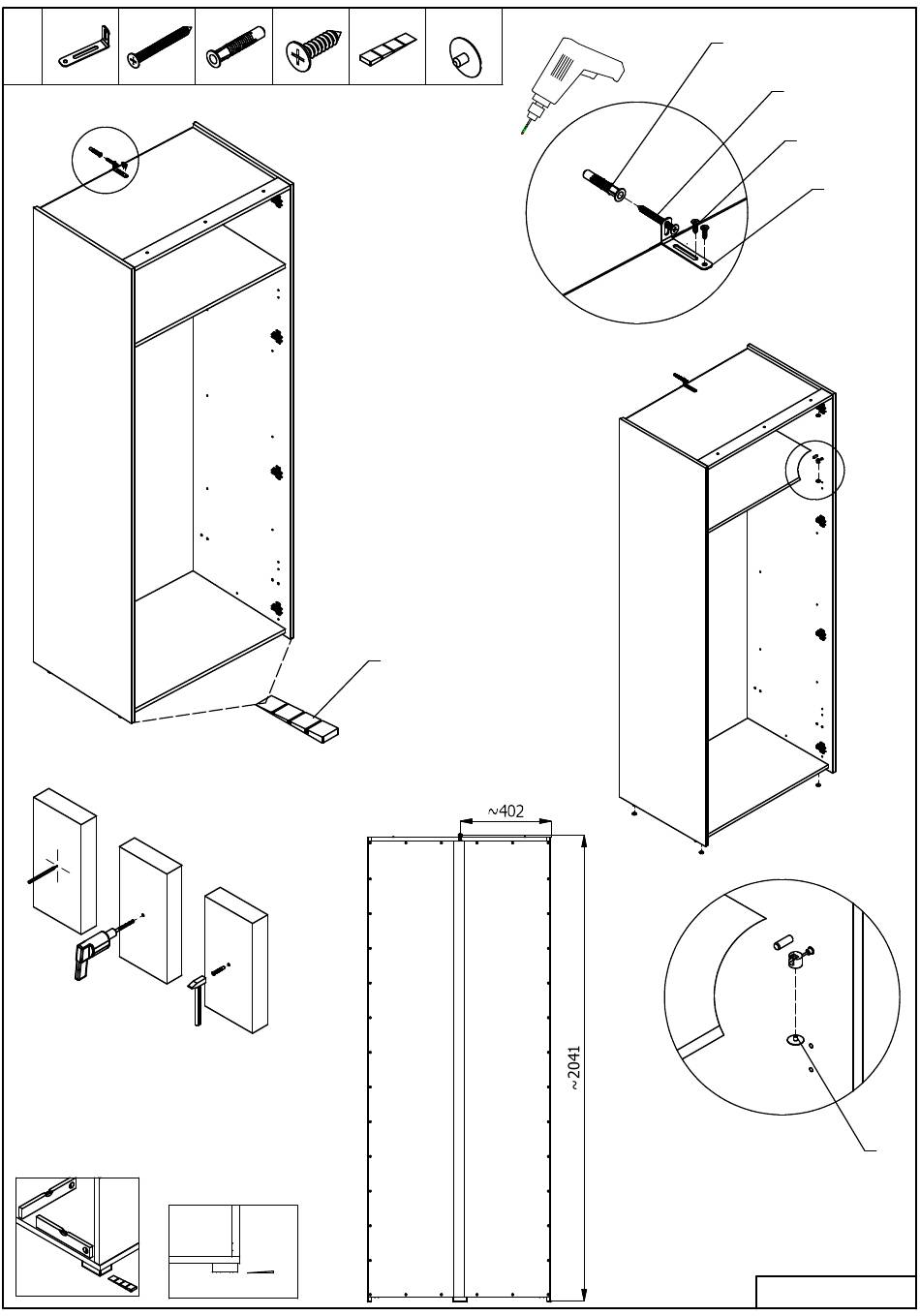 ~402

~2041