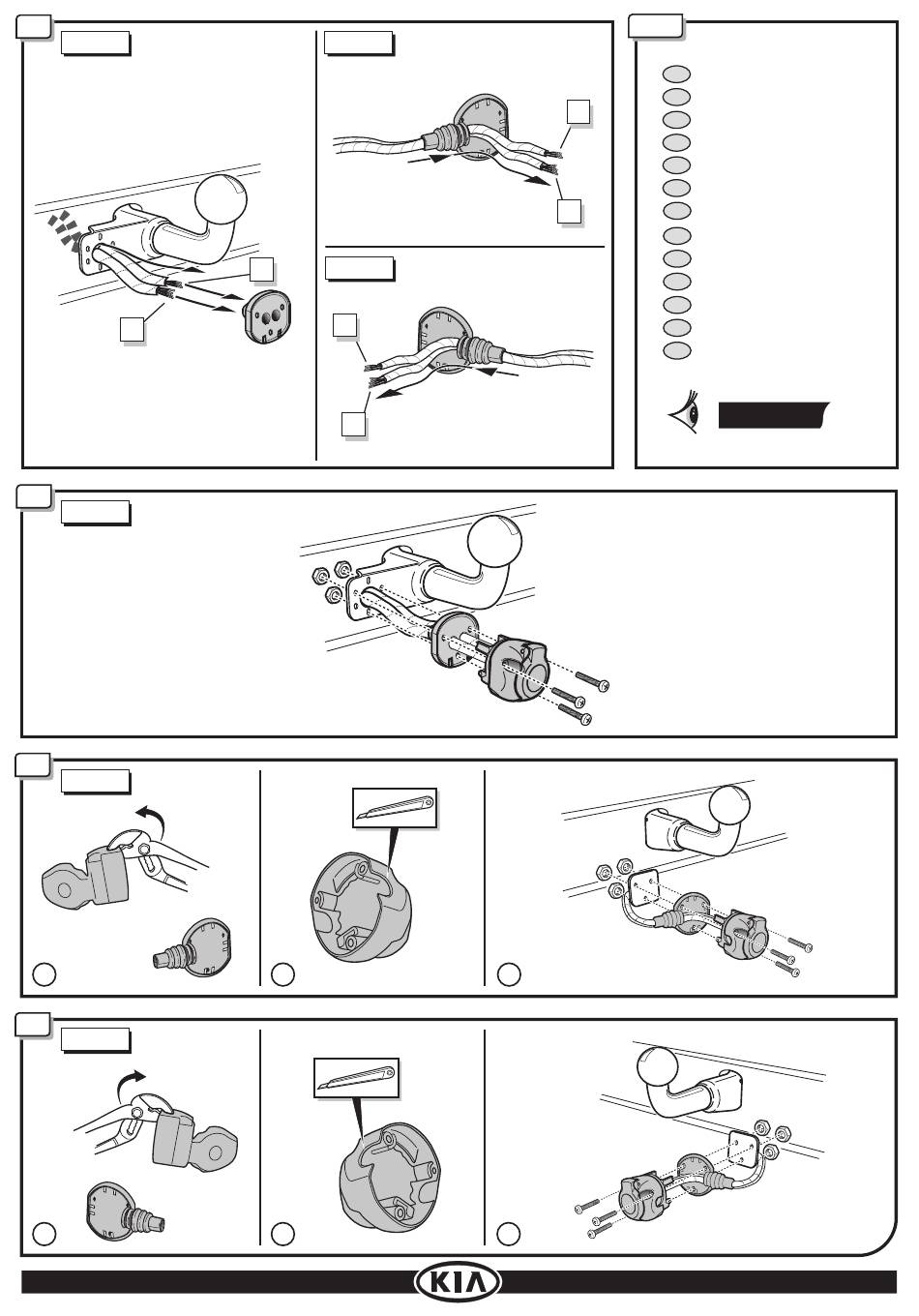 KIA