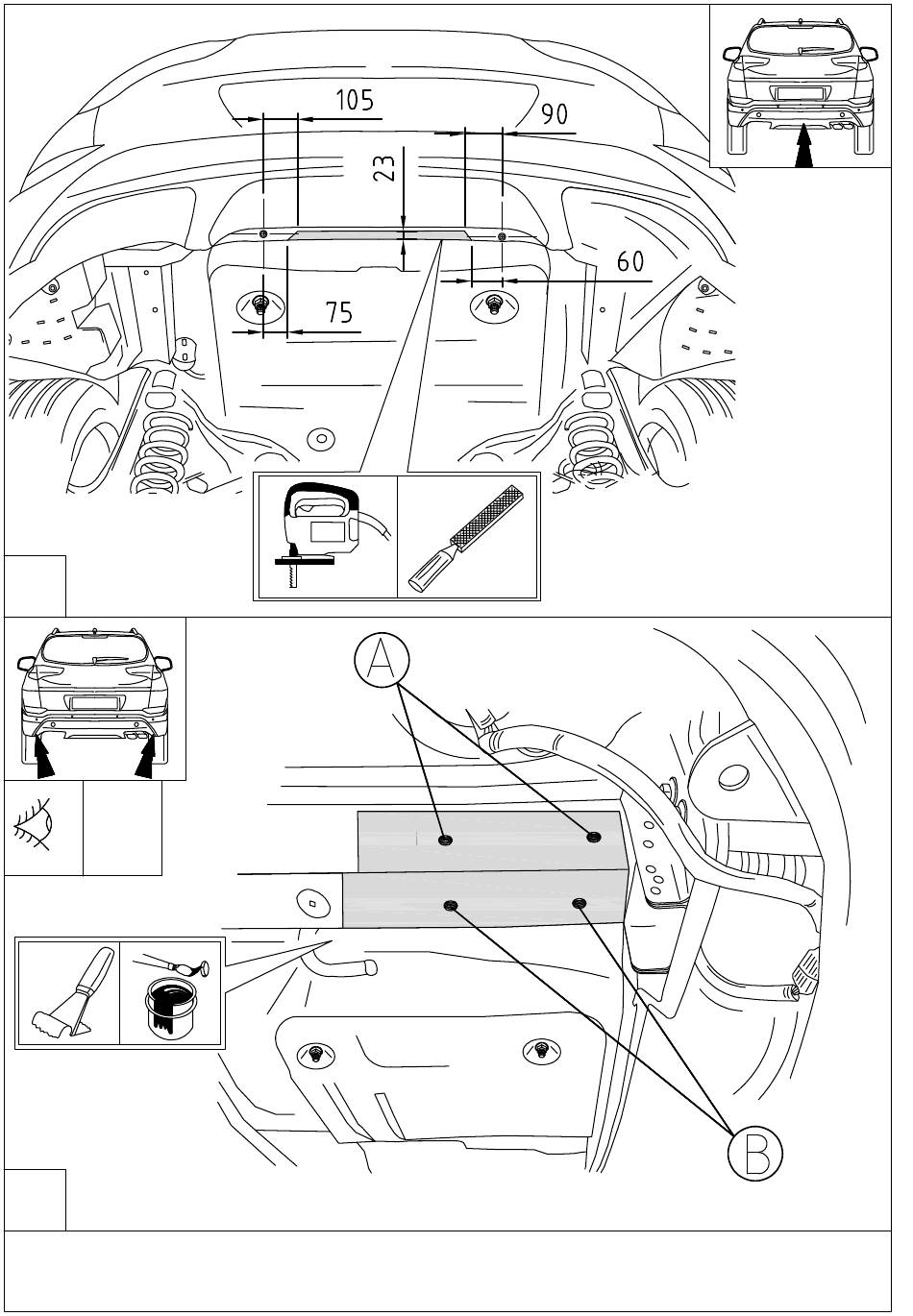 105
90
23
60
75
A
B