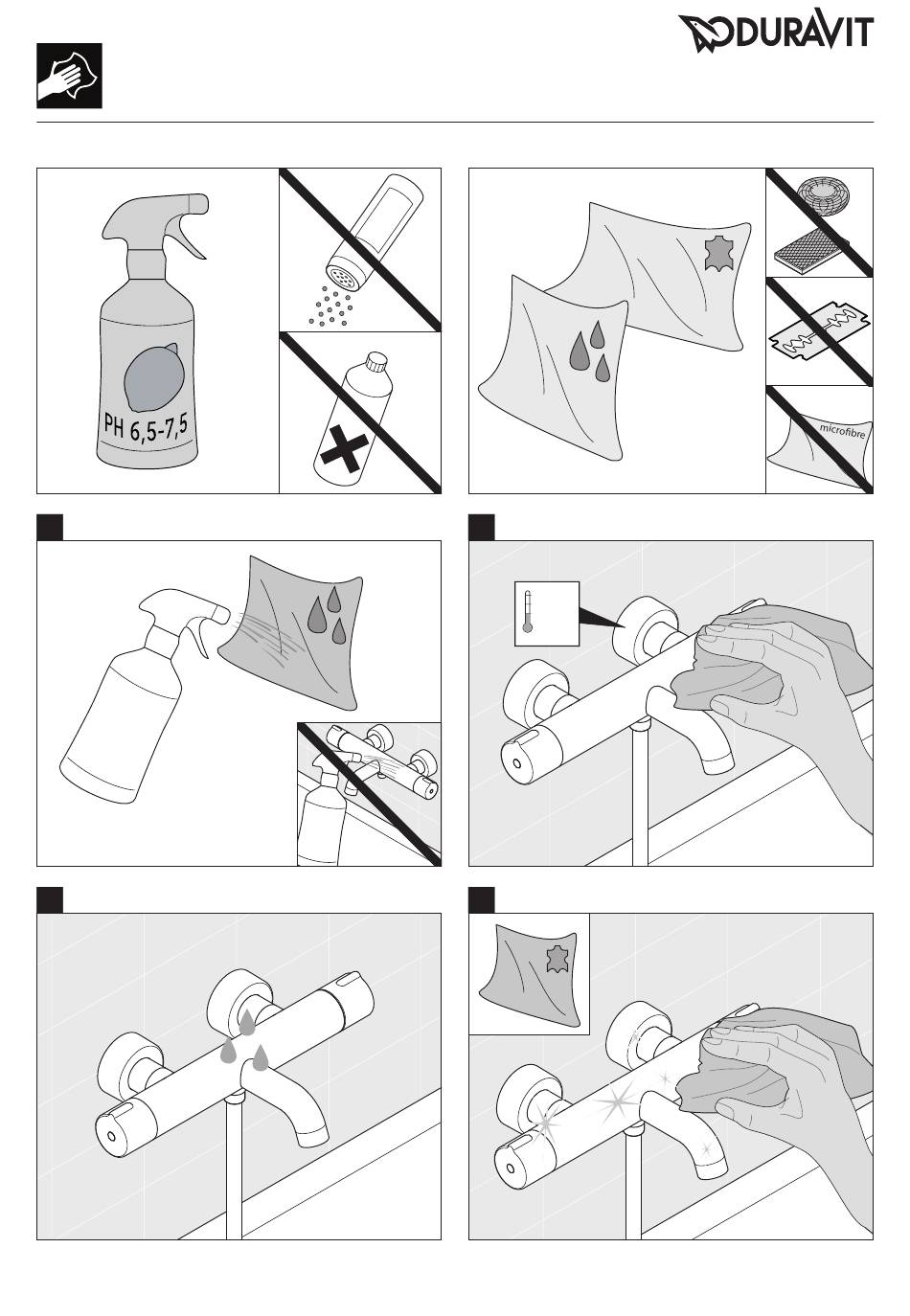 DURAVIT

PH 6,5-7,5

microfibre