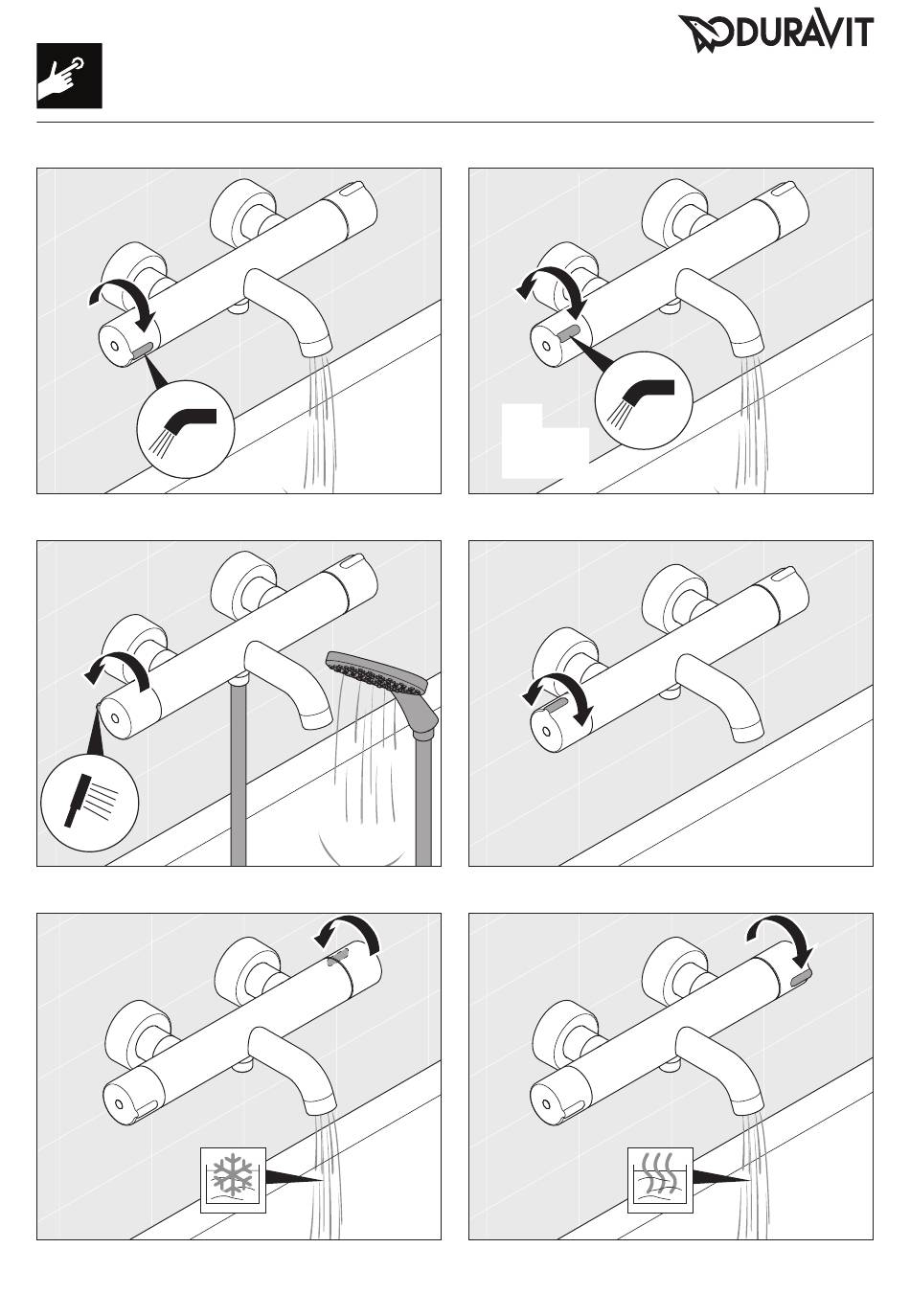 DURAVIT