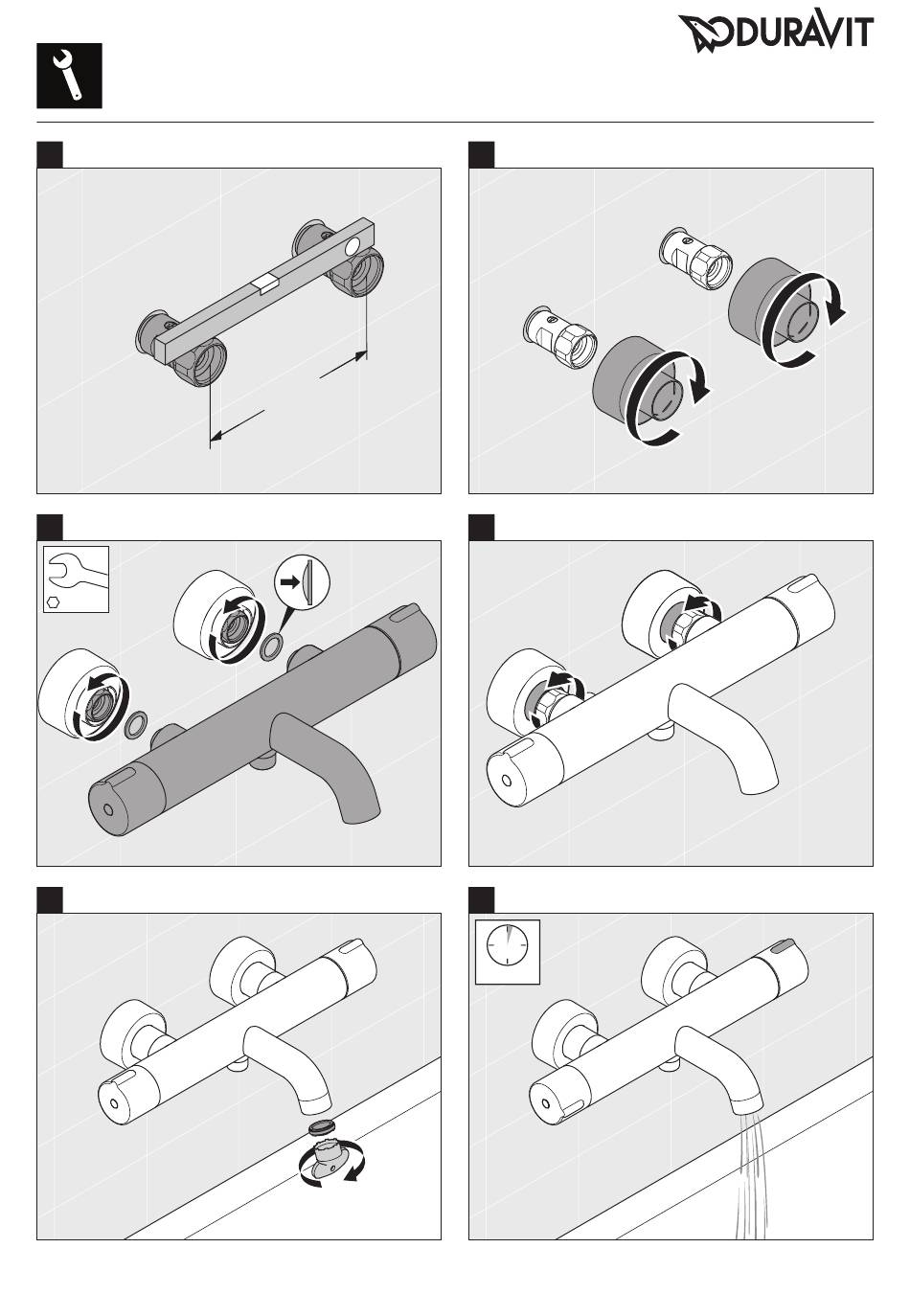 DURAVIT