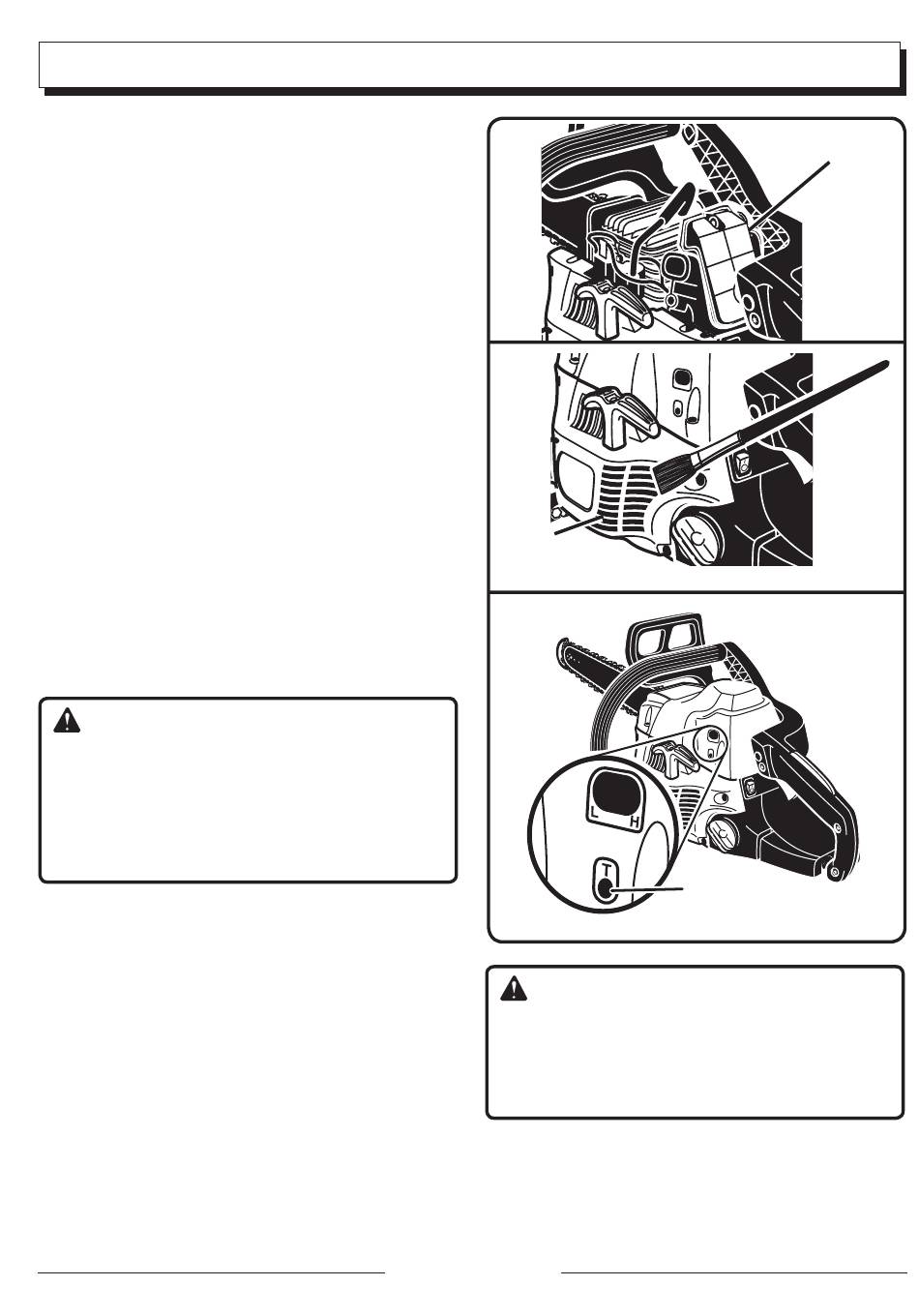 L H

T