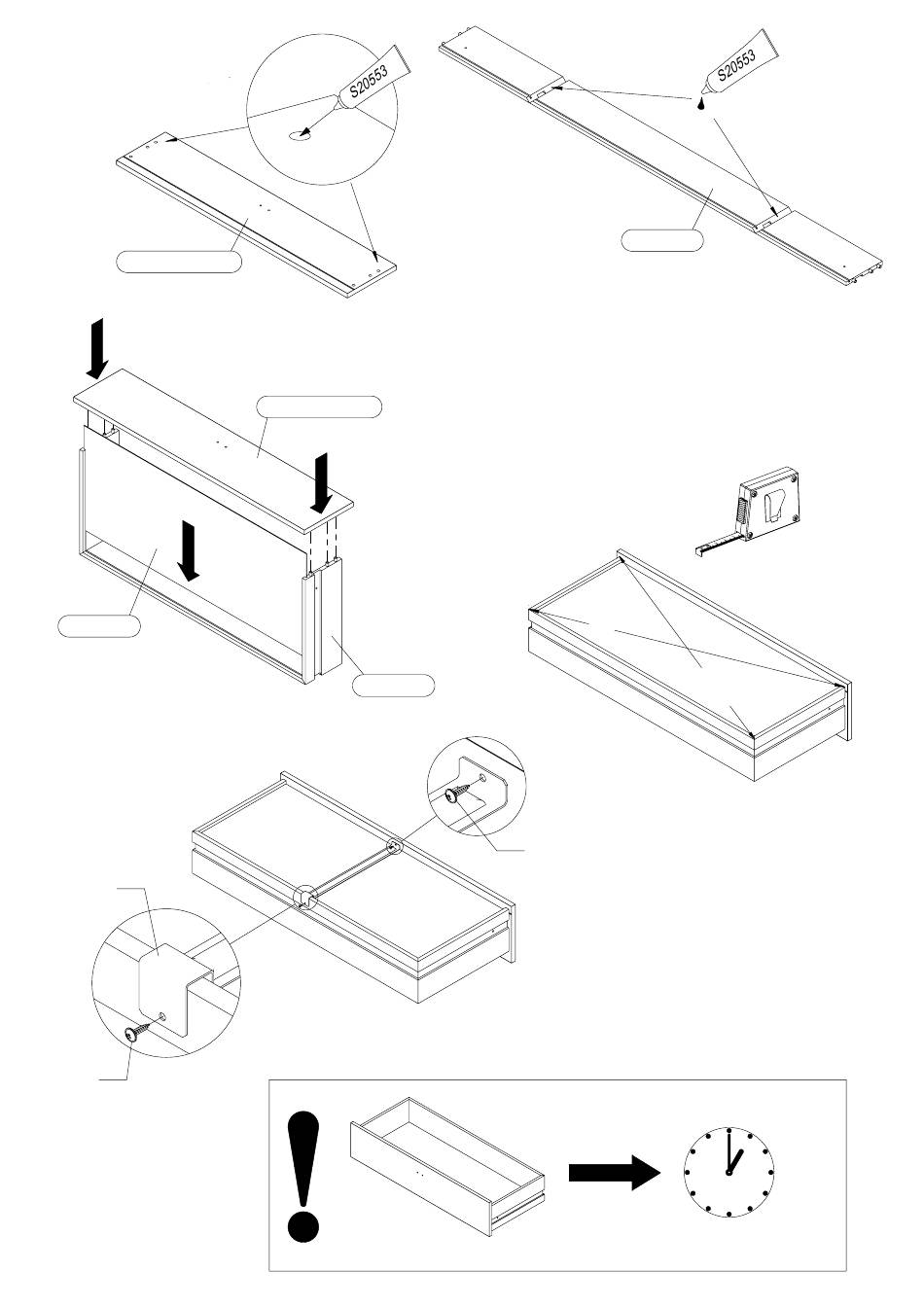 S20553

S20553