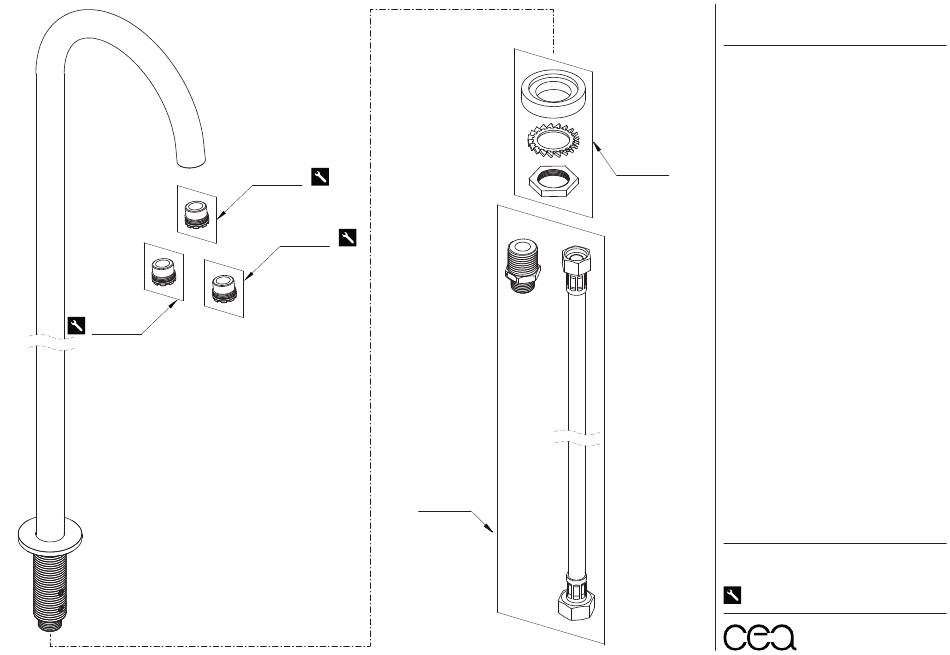 cea