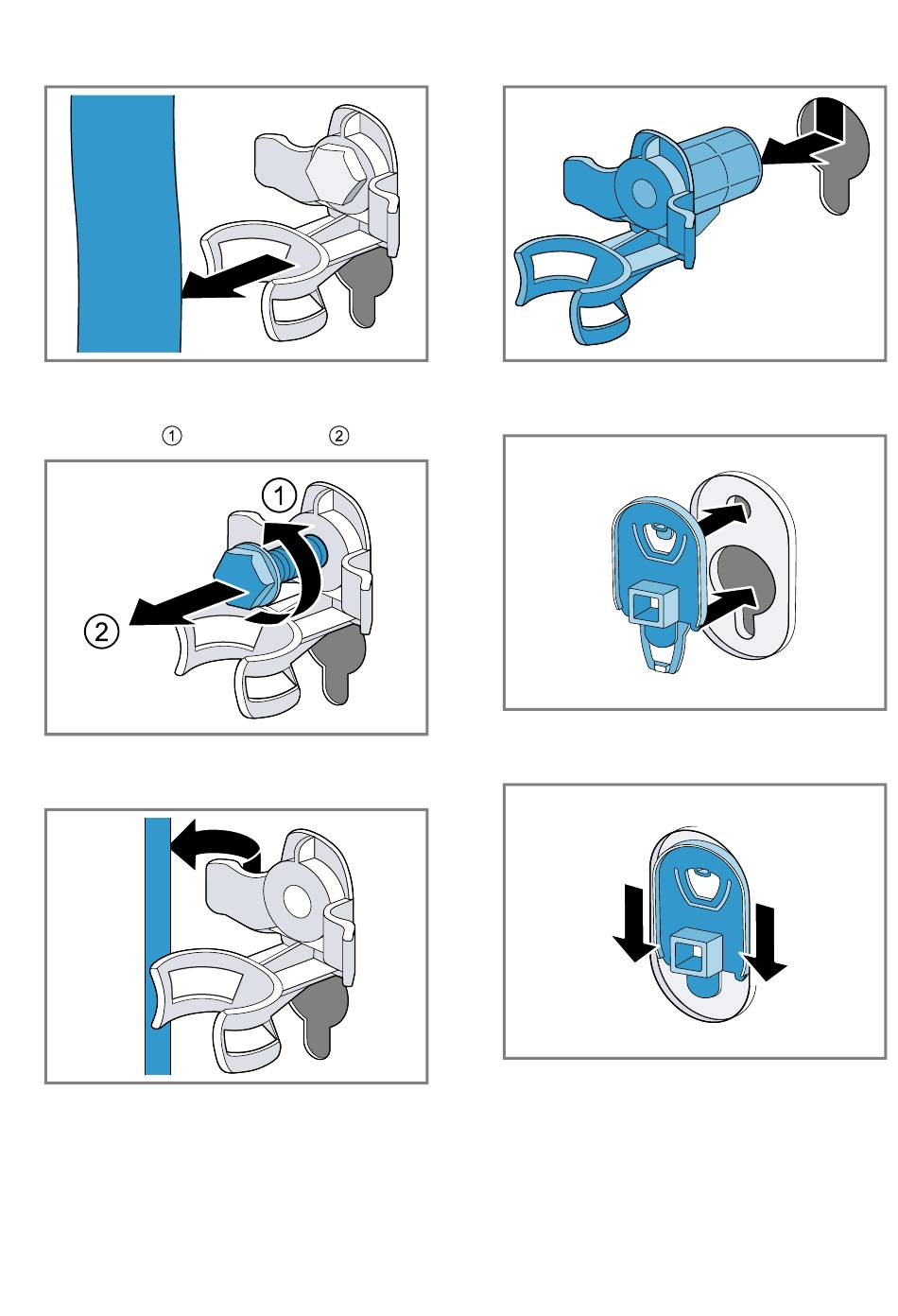 ①
②

①
②